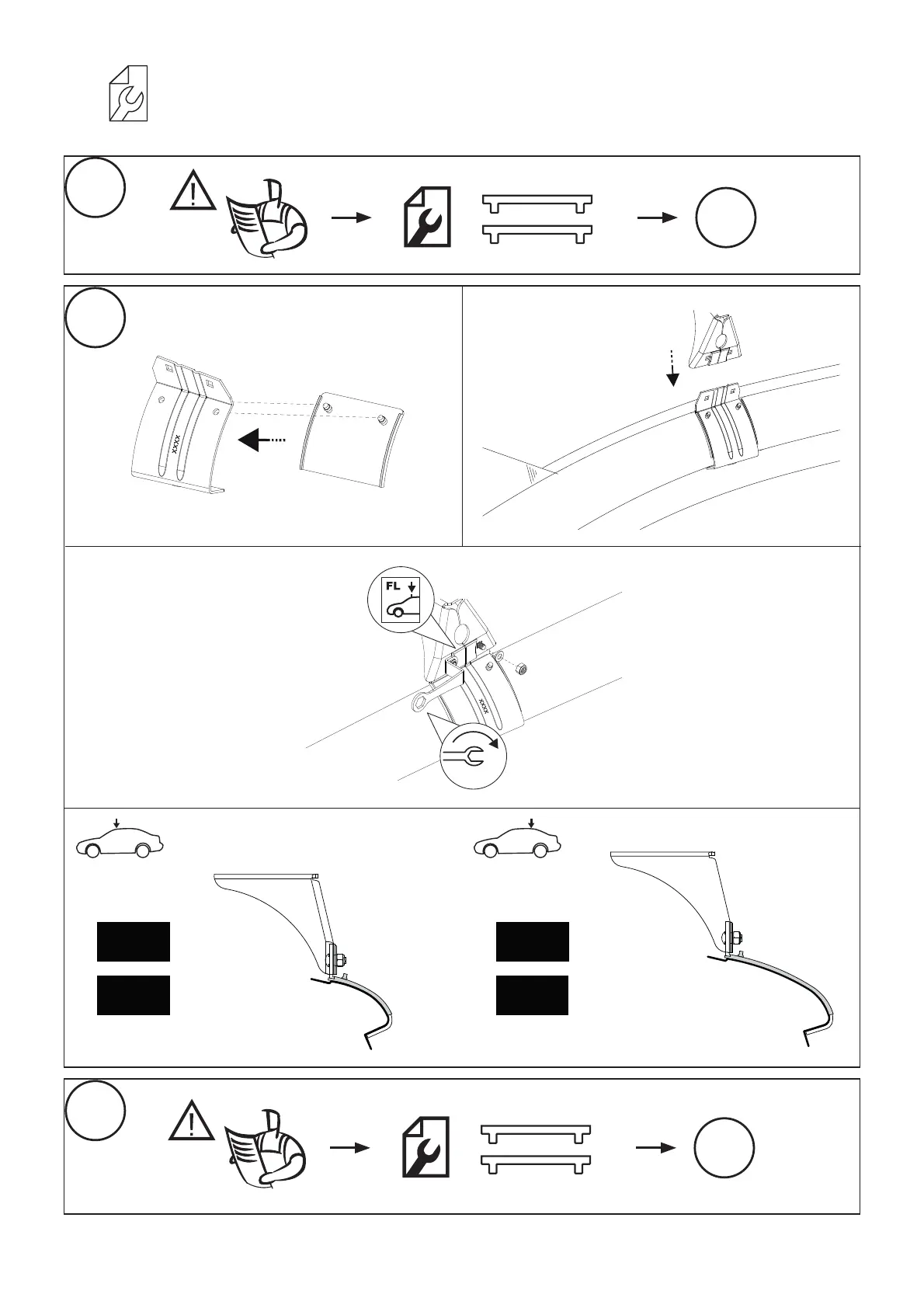 XXXX

FL

XXXX