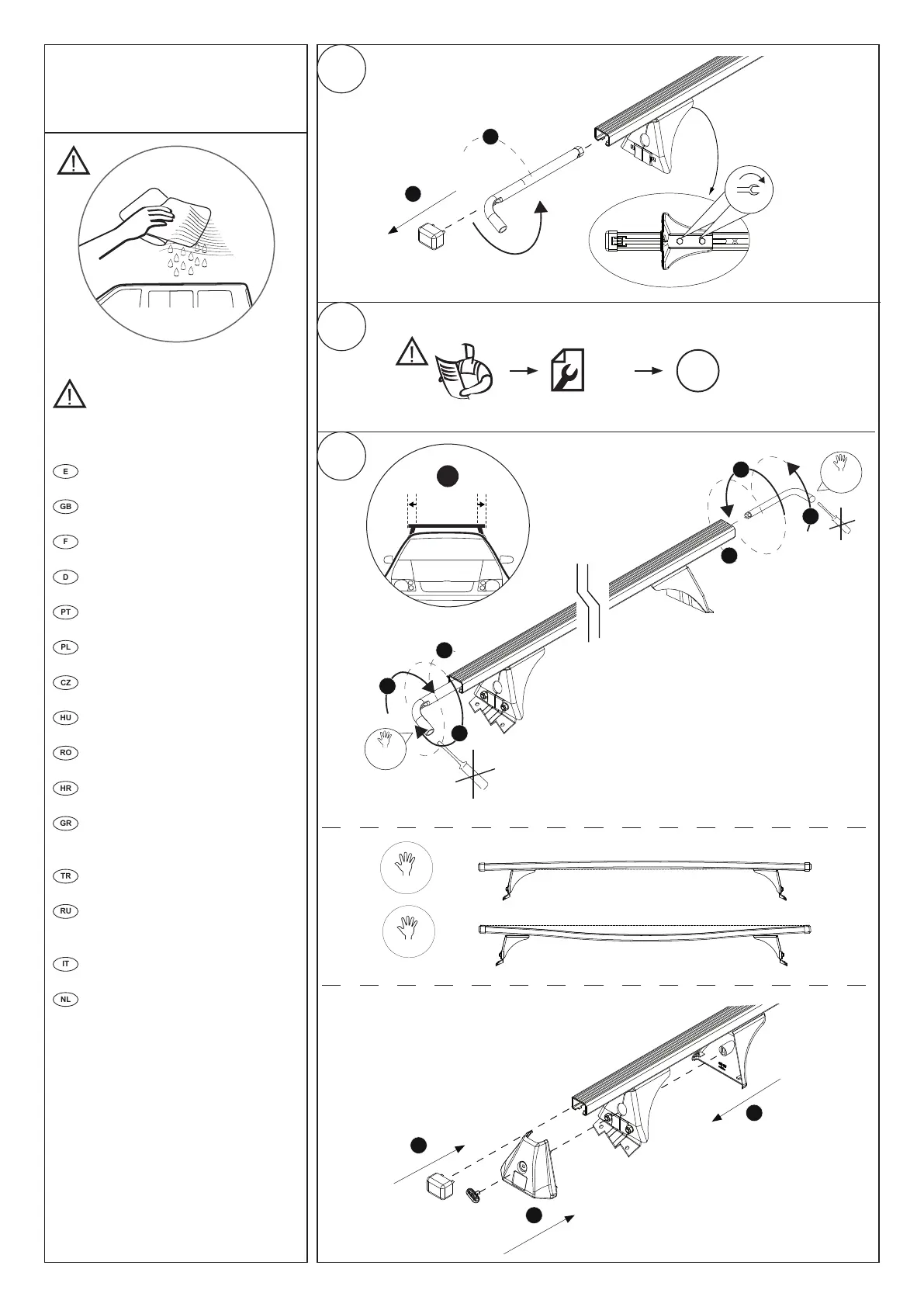 E
GB
F
D
PT
PL
CZ
HU
RO
HR
GR
TR
RU
IT
NL