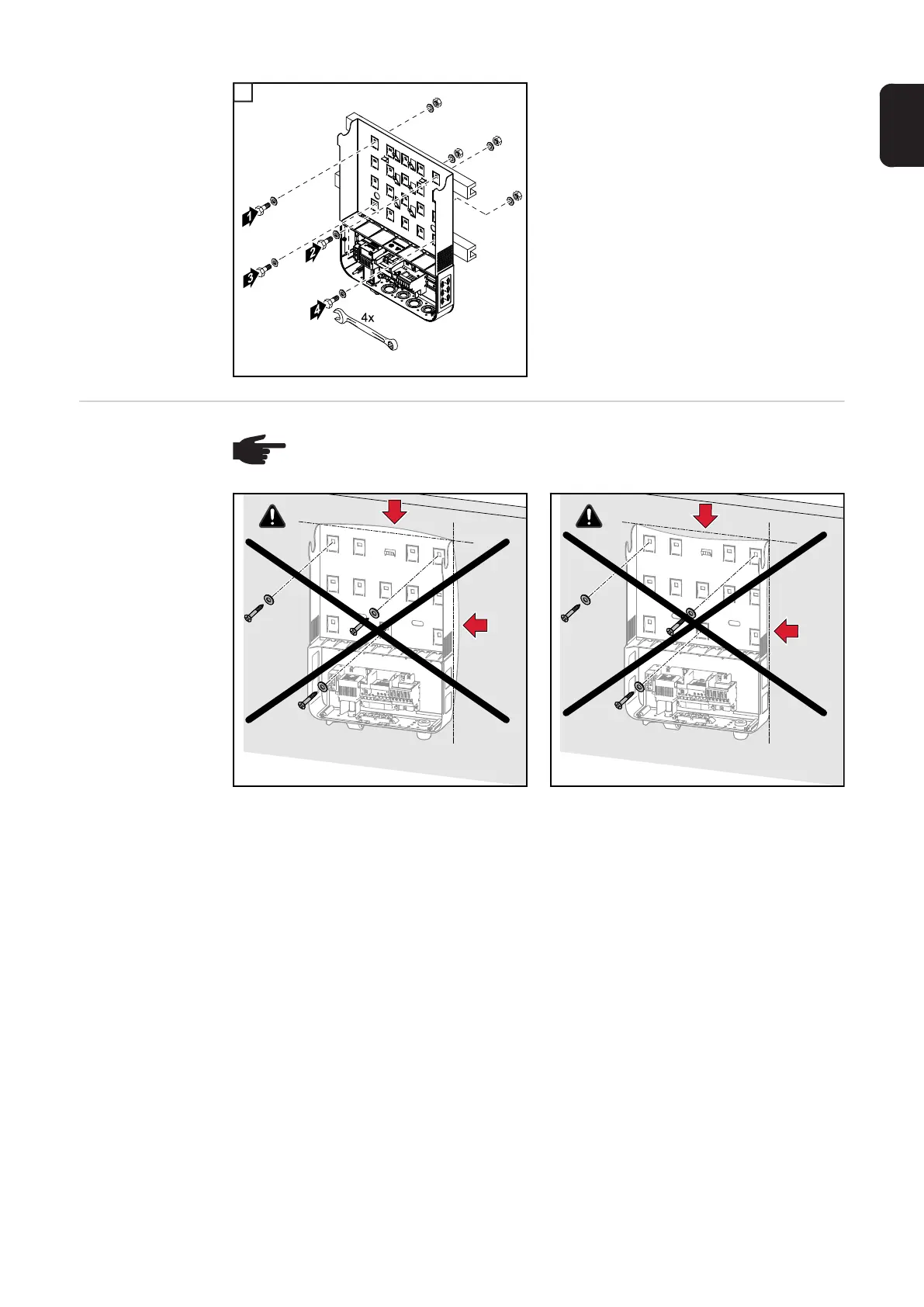 1
2
3
4
4x