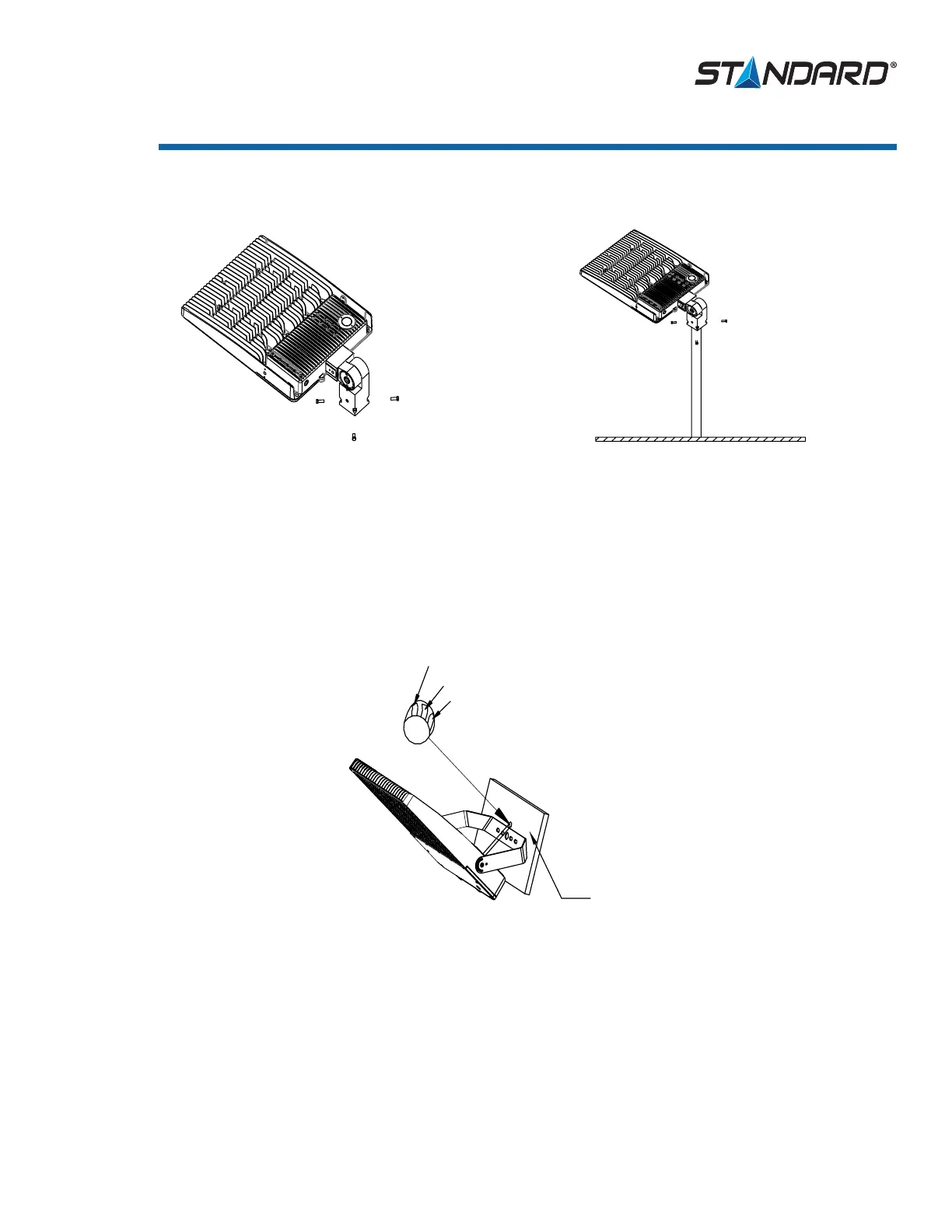 STANDARD®