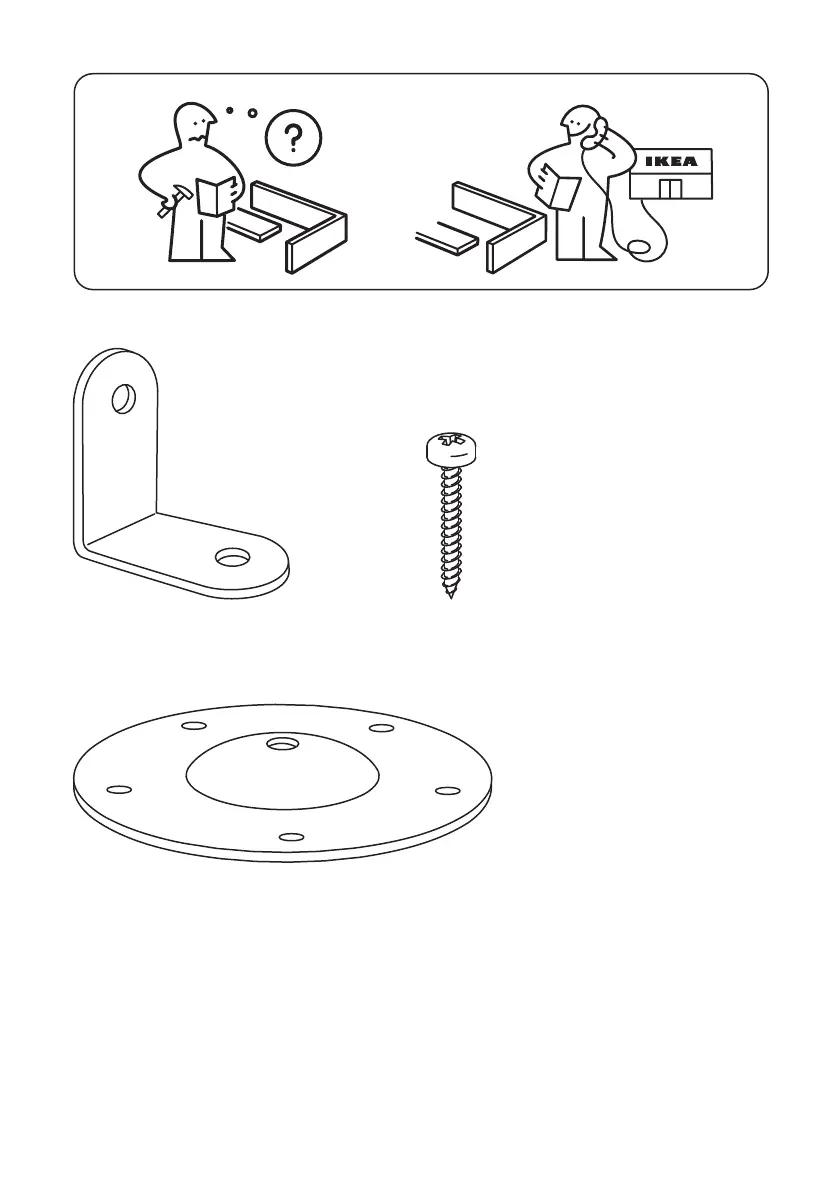 ?

IKEA