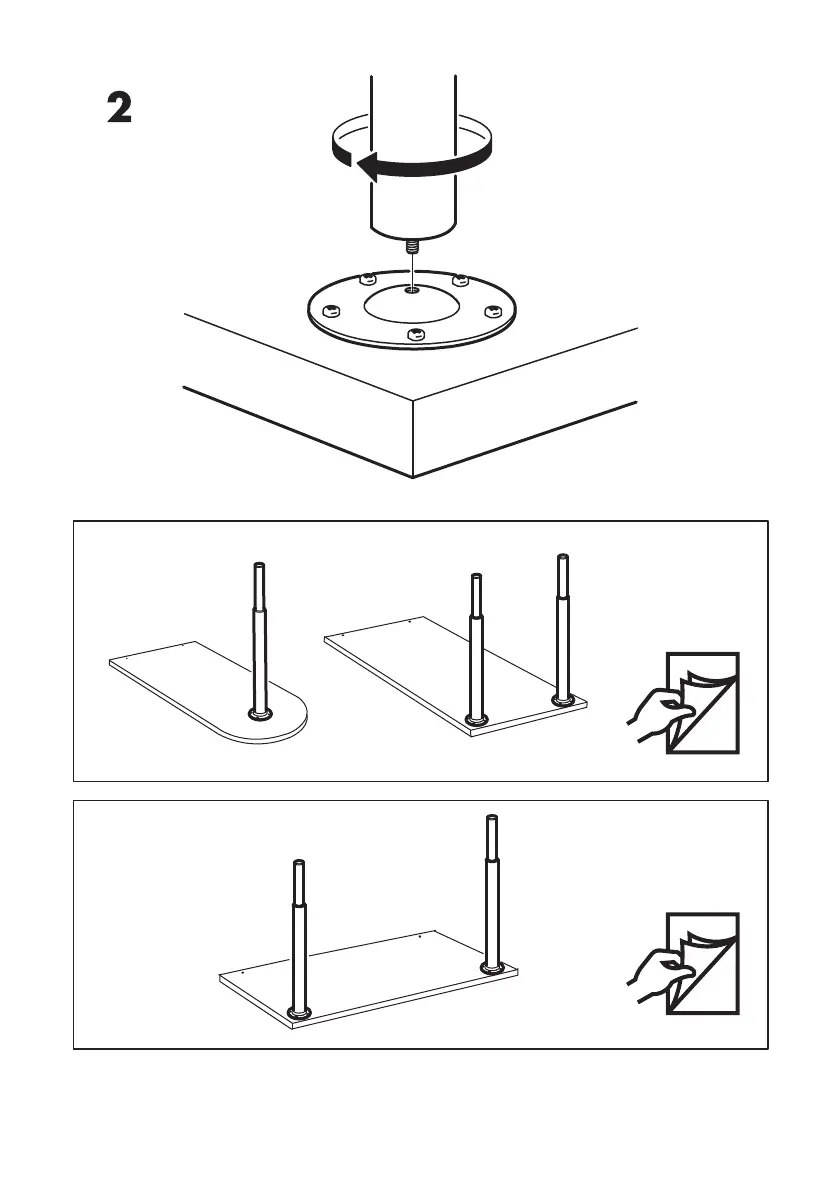 2