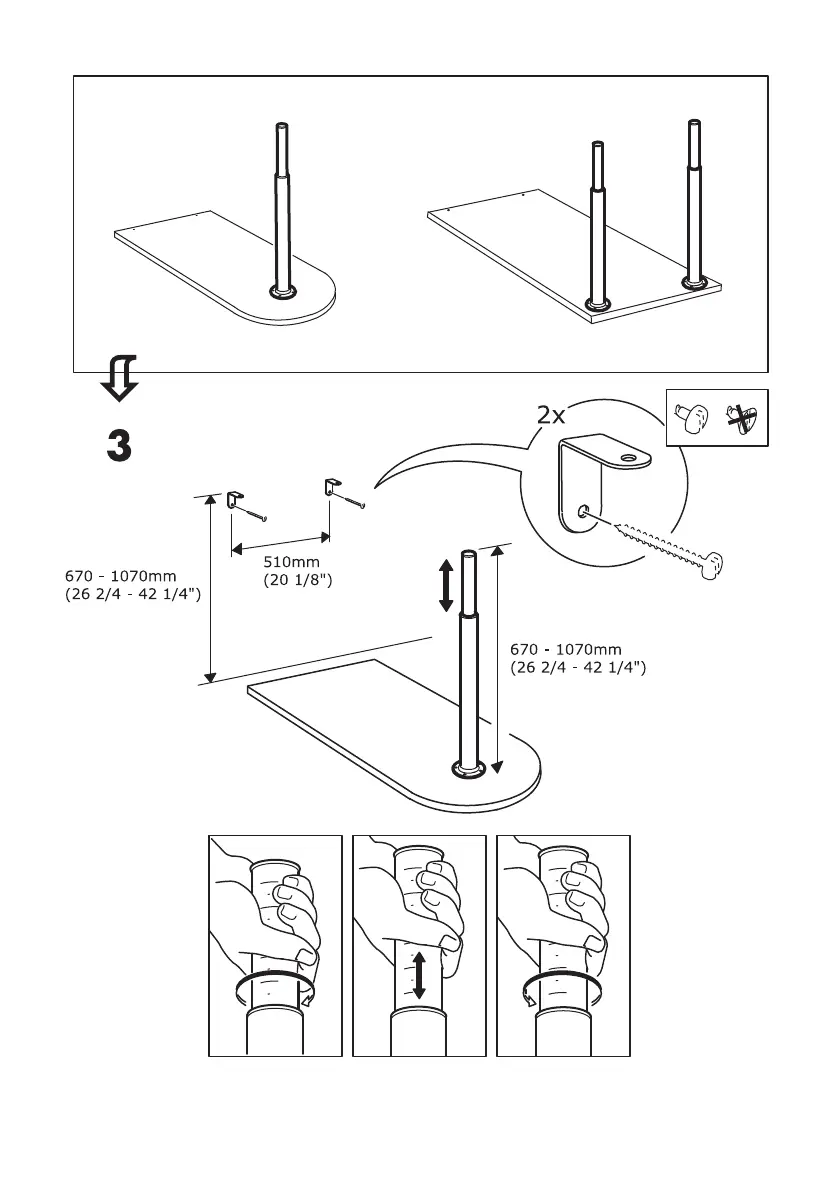 3

2x

670 - 1070mm
(26 2/4 - 42 1/4")

510mm
(20 1/8")

670 - 1070mm
(26 2/4 - 42 1/4")