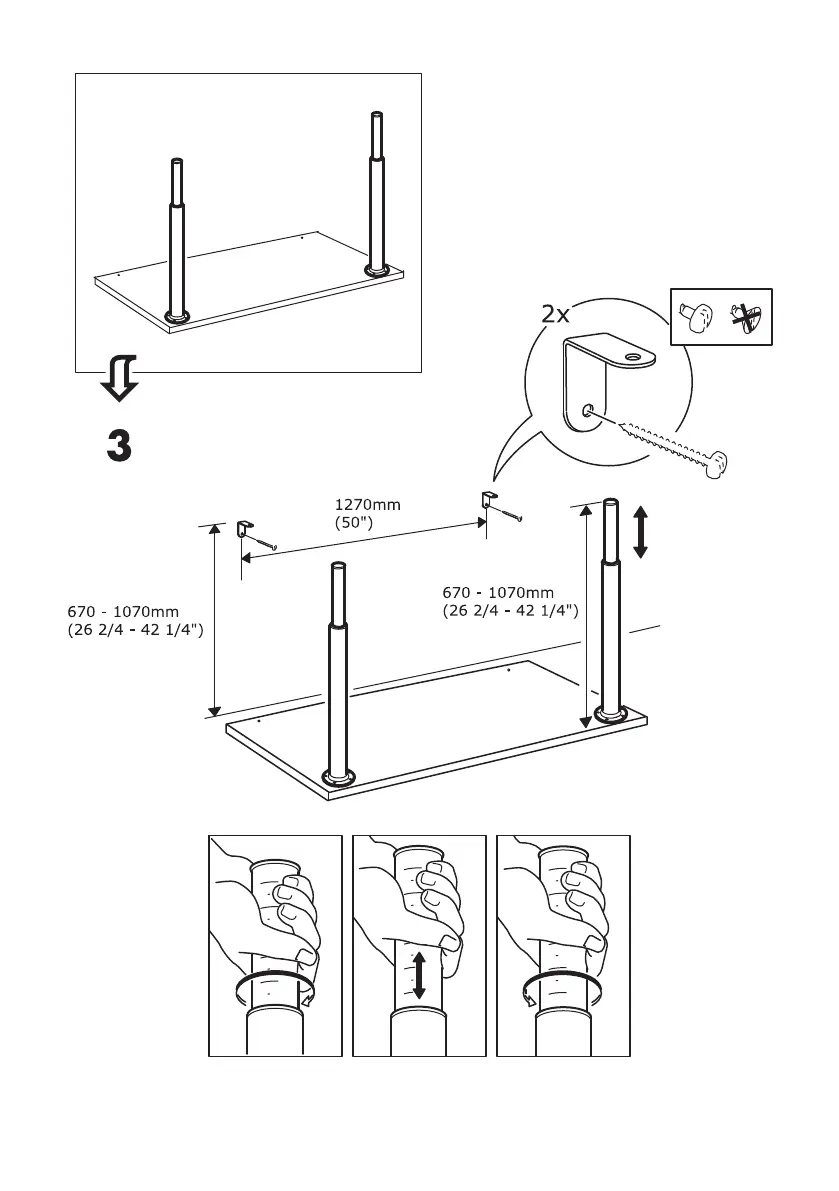 2x

3

1270mm
(50")

670 - 1070mm
(26 2/4 - 42 1/4")

670 - 1070mm
(26 2/4 - 42 1/4")