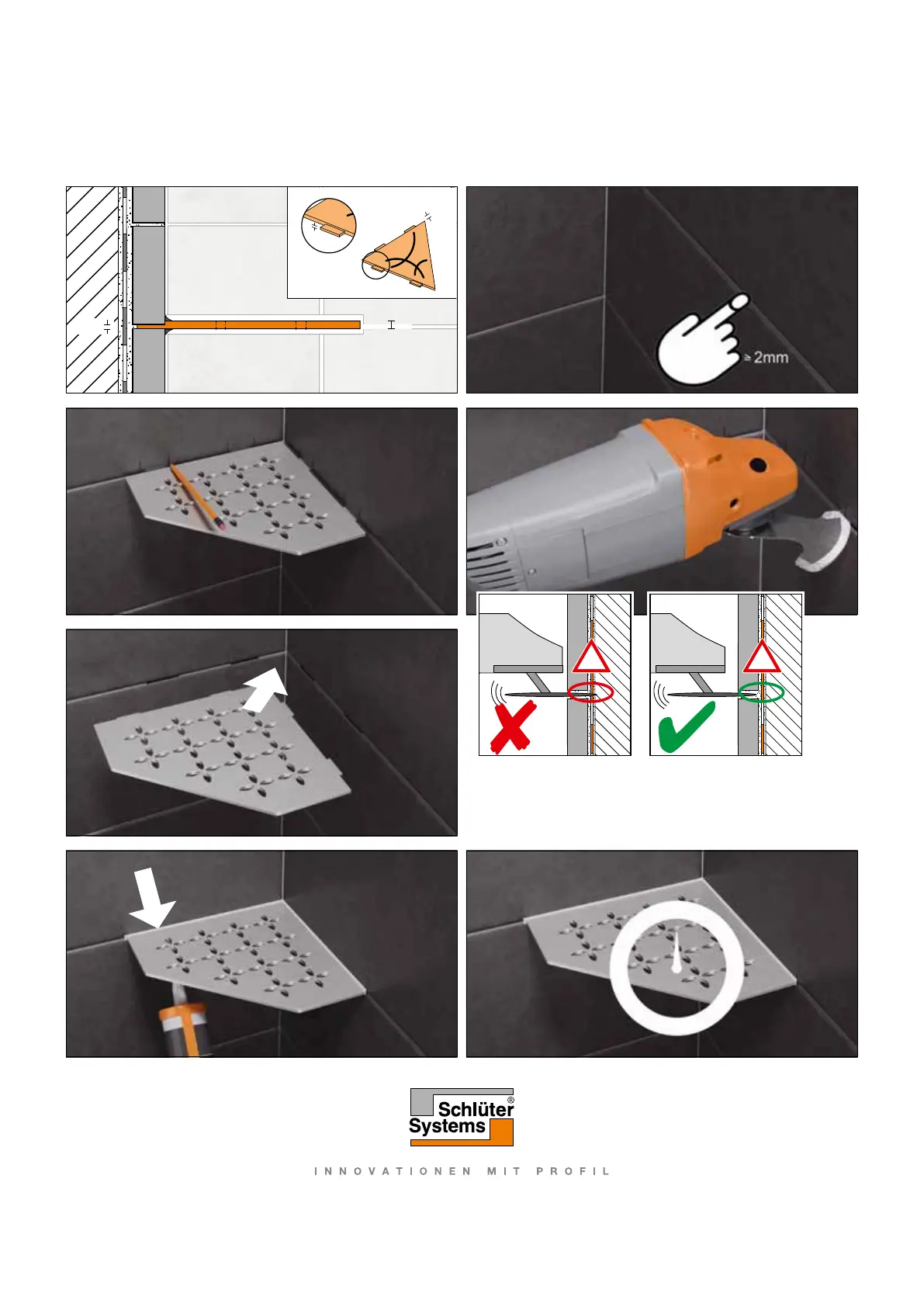 ≥ 2mm

Schlüter®
Systems

INNOVATIONEN MIT PROFIL