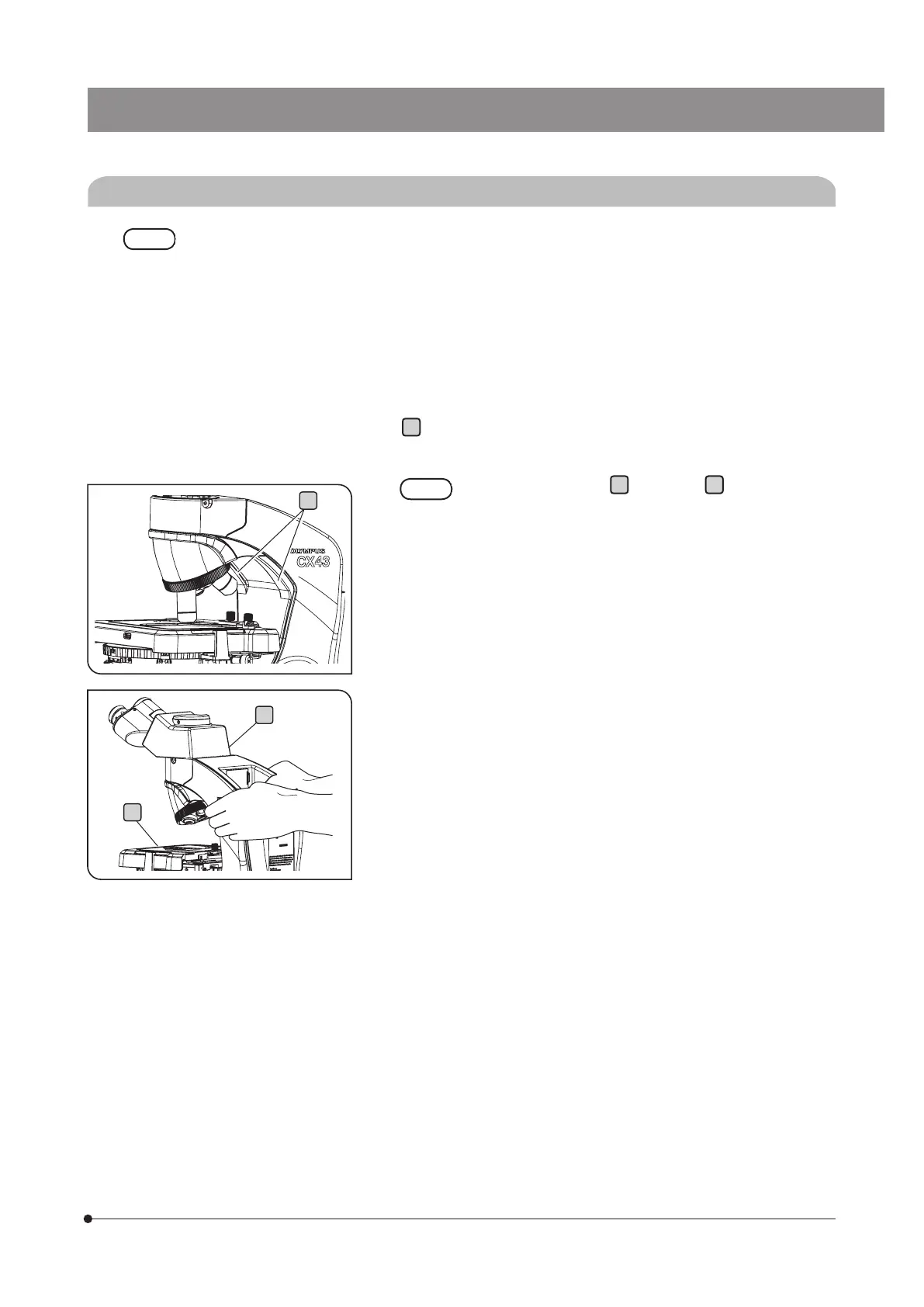 OLYMPUS
CX43