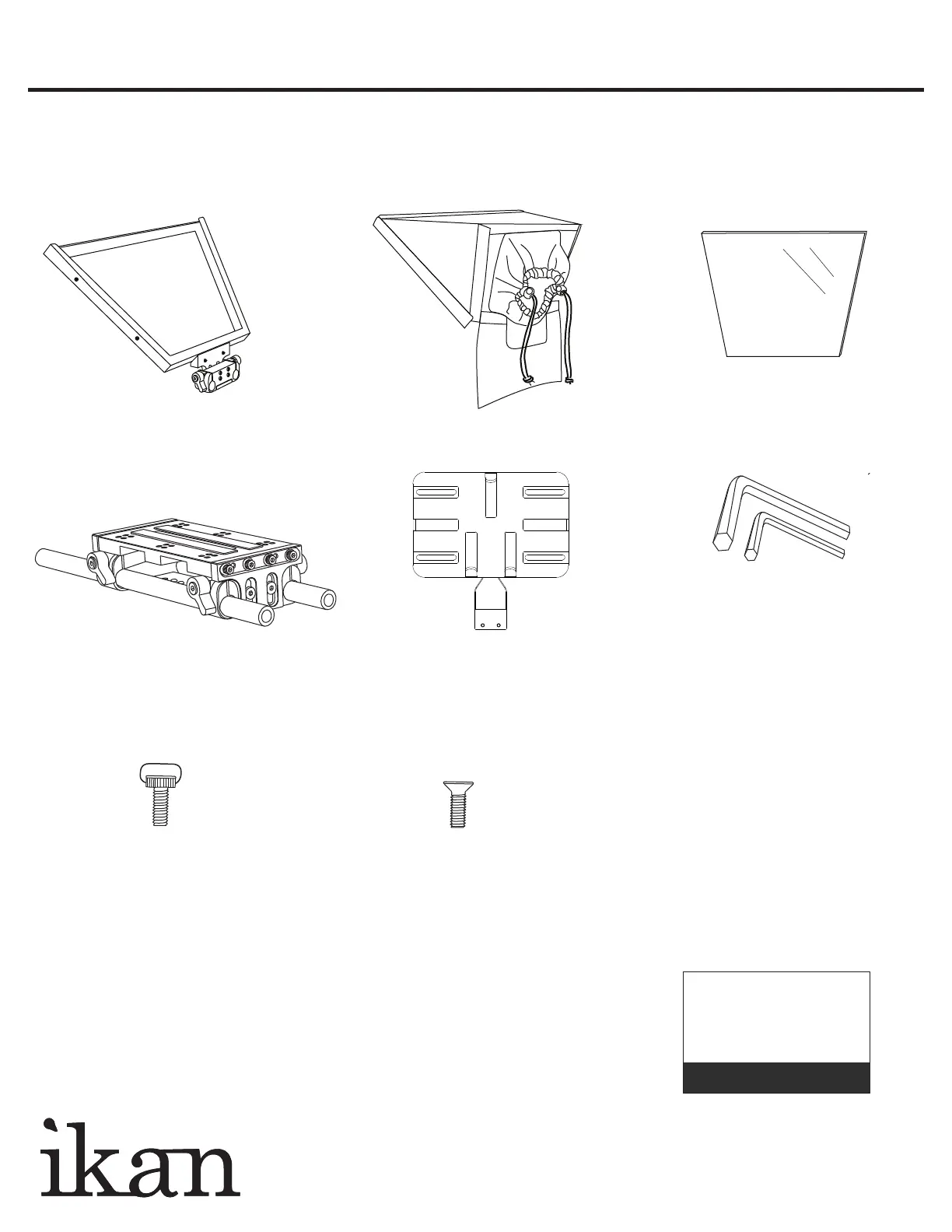 ikan