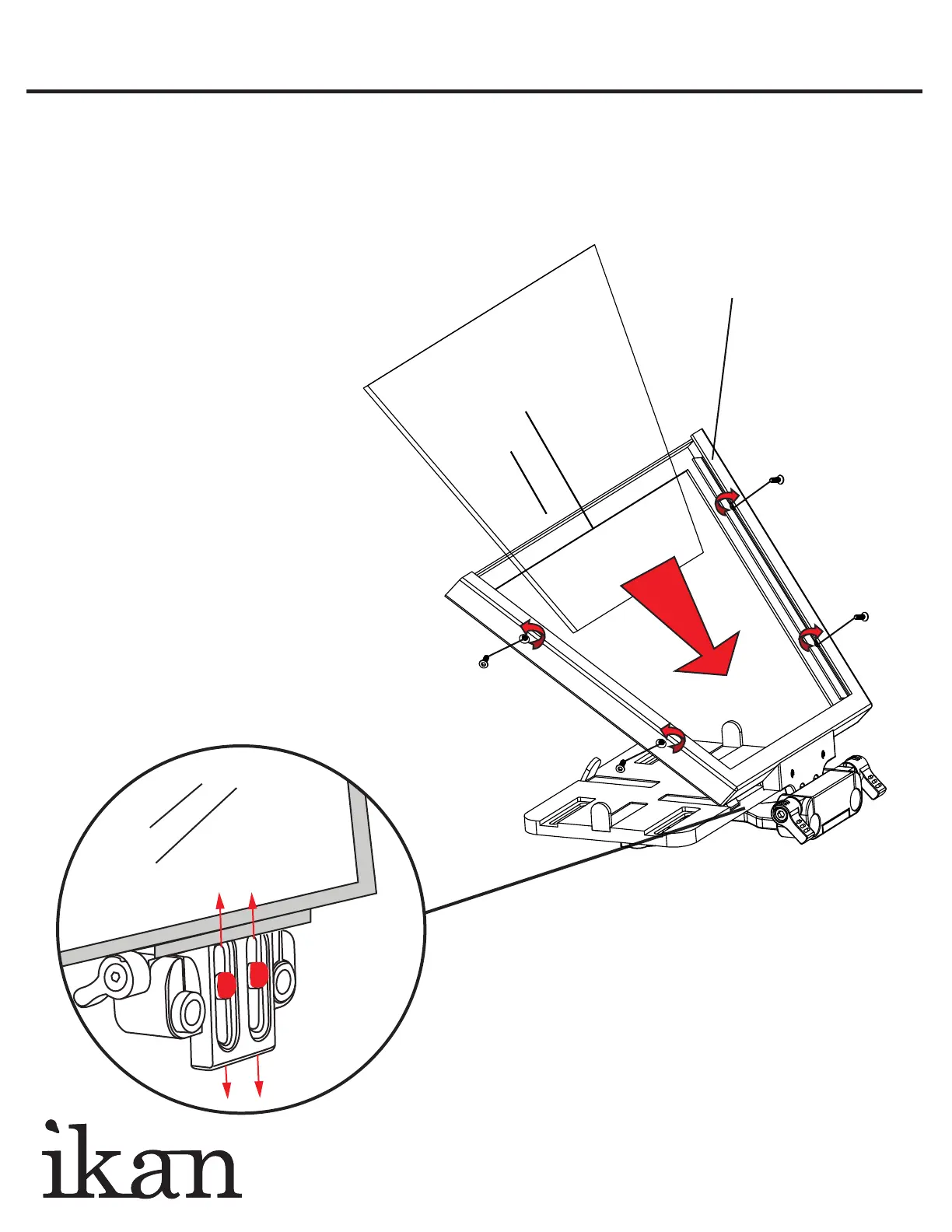 ikan