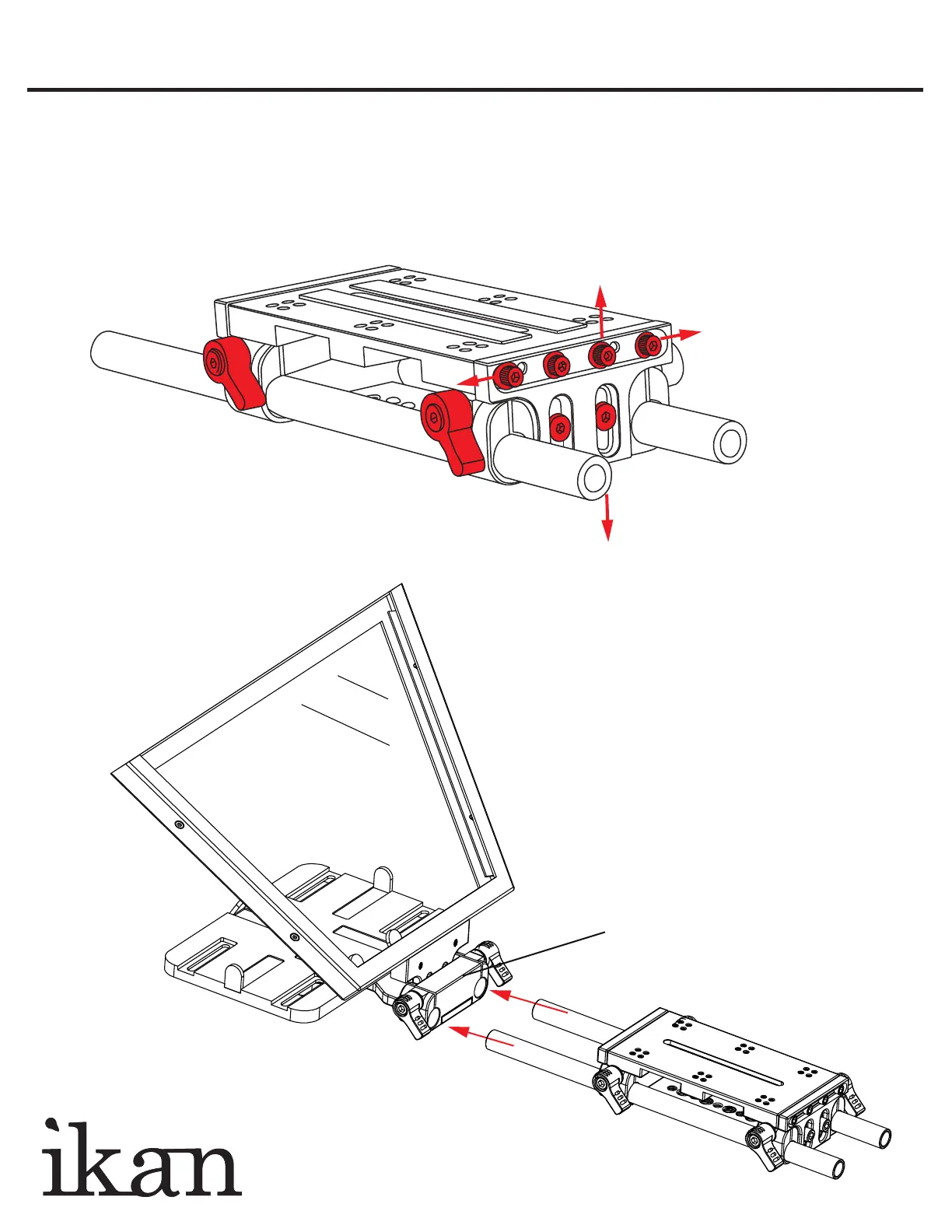 ikan