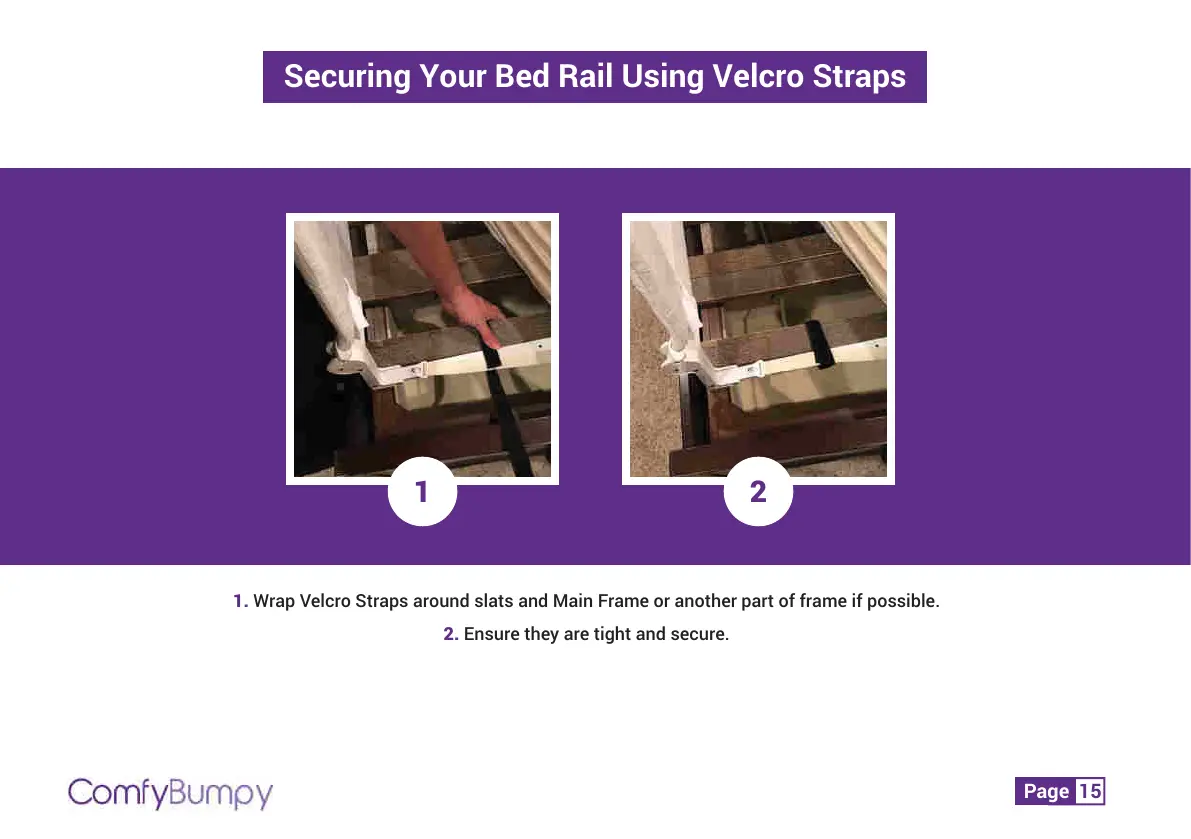 Securing Your Bed Rail Using Velcro Straps

1

2

1. Wrap Velcro Straps around slats and Main Frame or another part of frame if possible.

2. Ensure they are tight and secure.

ComfyBumpy

Page 15