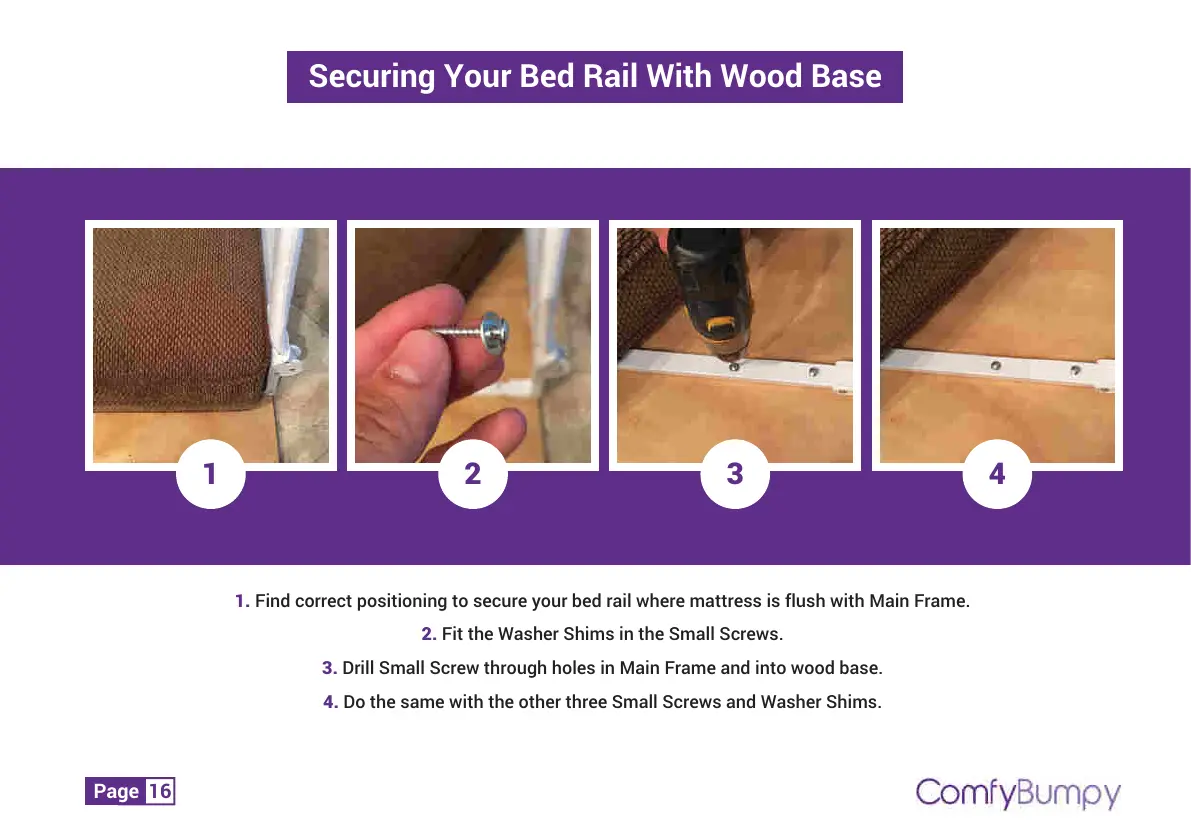 Securing Your Bed Rail With Wood Base

1

2

3

4

1. Find correct positioning to secure your bed rail where mattress is flush with Main Frame.

2. Fit the Washer Shims in the Small Screws.

3. Drill Small Screw through holes in Main Frame and into wood base.

4. Do the same with the other three Small Screws and Washer Shims.

Page 16

ComfyBumpy