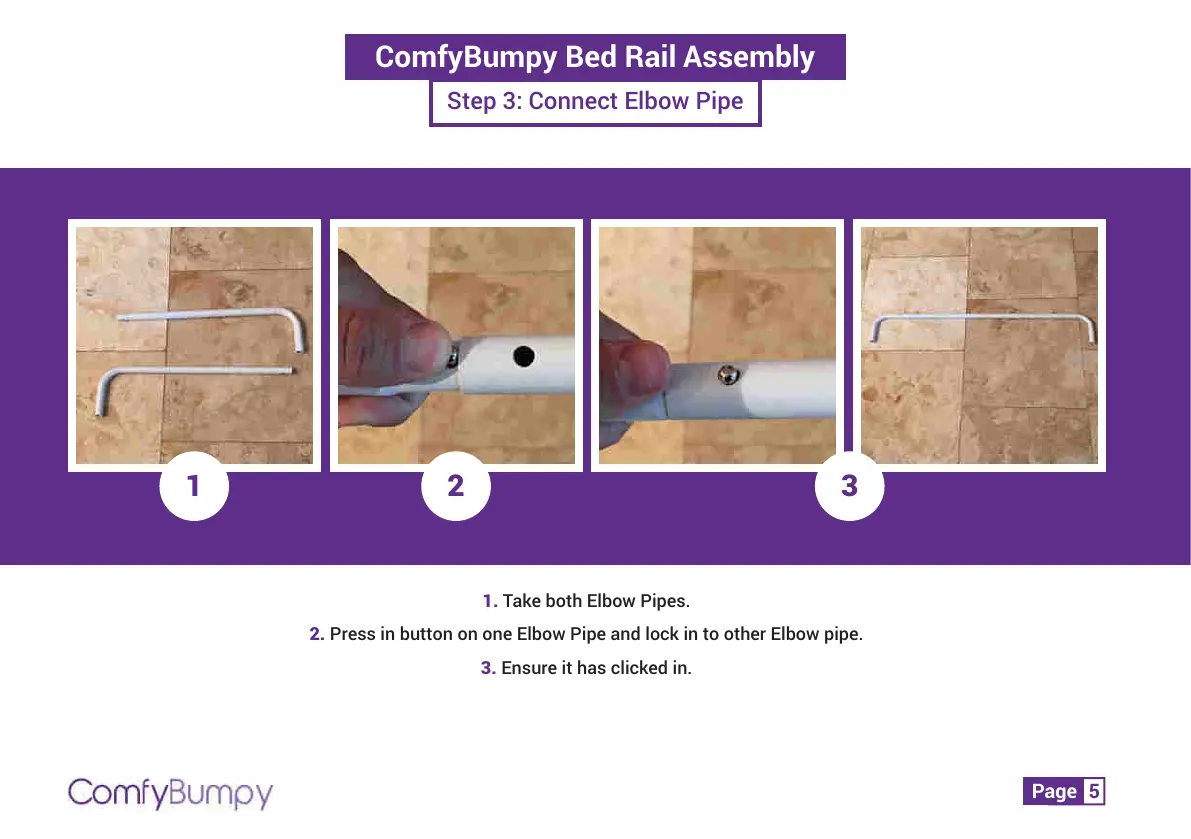 ComfyBumpy Bed Rail Assembly

Step 3: Connect Elbow Pipe

1

2

3

1. Take both Elbow Pipes.

2. Press in button on one Elbow Pipe and lock in to other Elbow pipe.

3. Ensure it has clicked in.

ComfyBumpy

Page 5