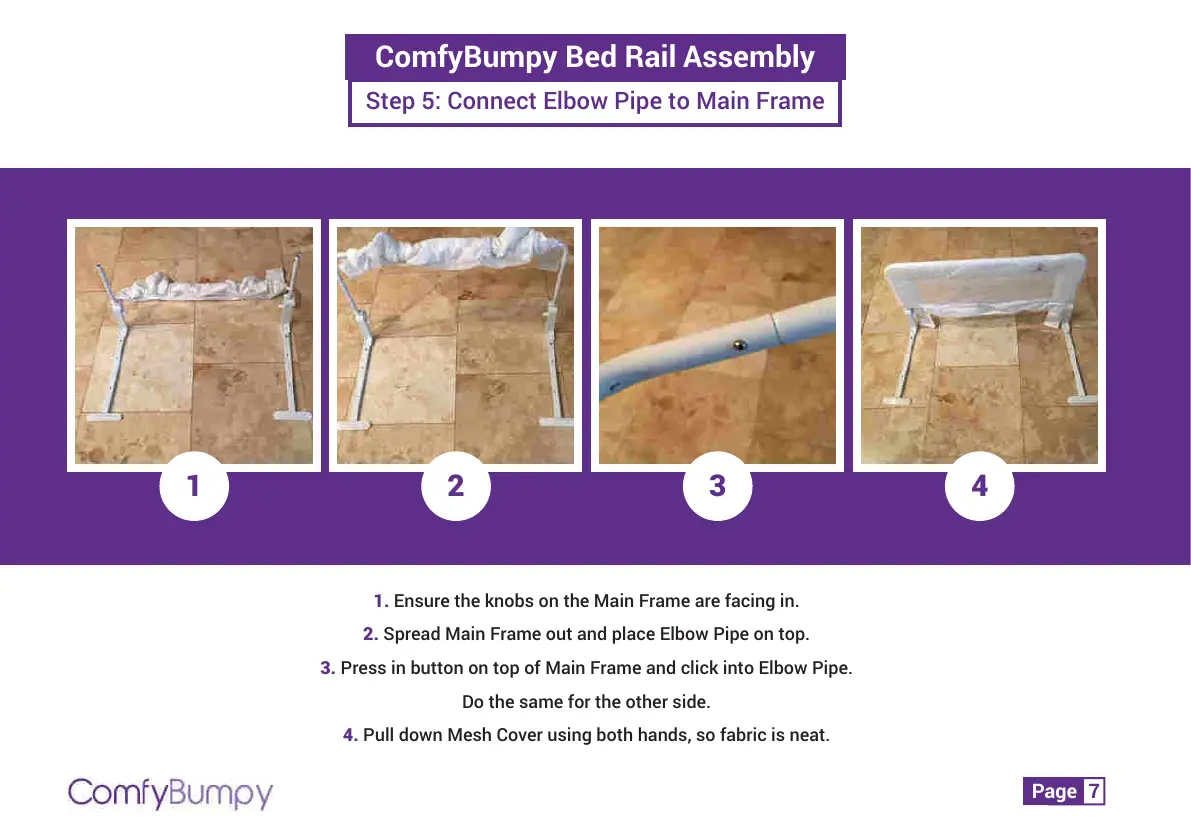 ComfyBumpy Bed Rail Assembly

Step 5: Connect Elbow Pipe to Main Frame

1

2

3

4

1. Ensure the knobs on the Main Frame are facing in.

2. Spread Main Frame out and place Elbow Pipe on top.

3. Press in button on top of Main Frame and click into Elbow Pipe. Do the same for the other side.

4. Pull down Mesh Cover using both hands, so fabric is neat.

ComfyBumpy

Page 7