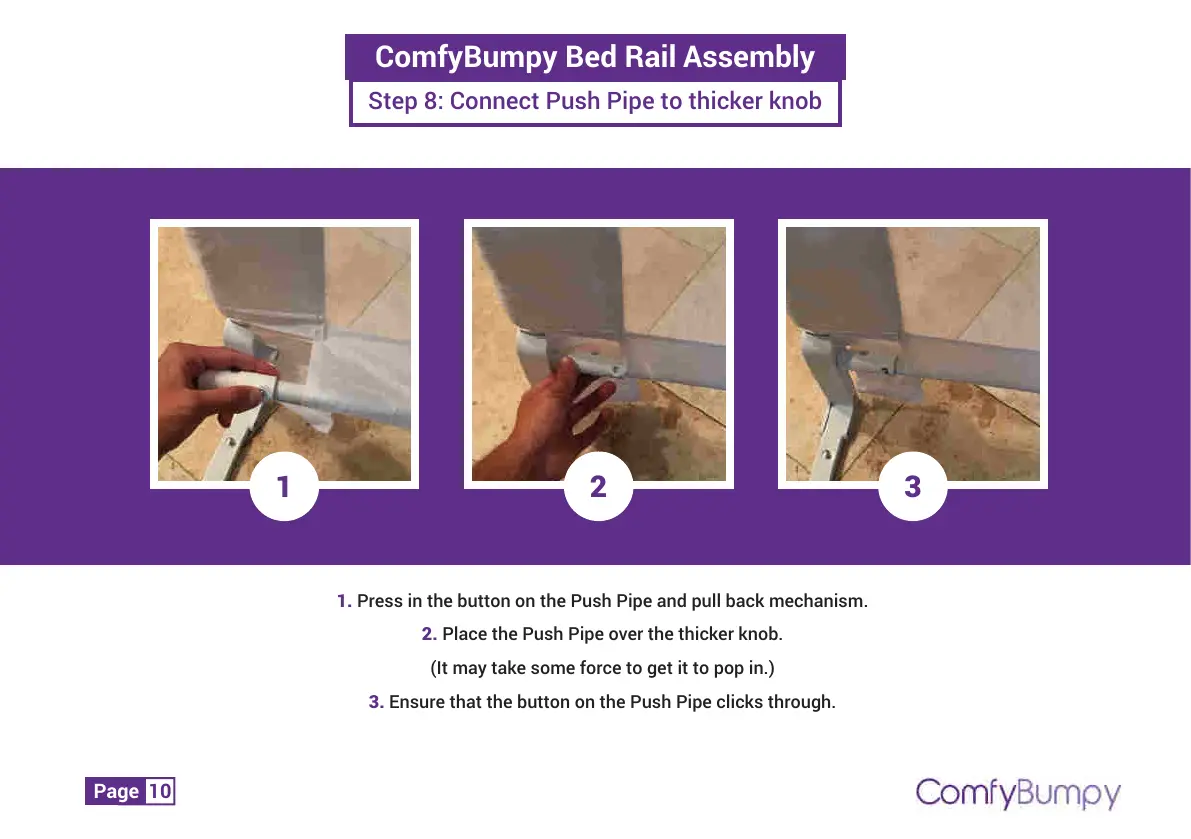 ComfyBumpy Bed Rail Assembly

Step 8: Connect Push Pipe to thicker knob

1

2

3

1. Press in the button on the Push Pipe and pull back mechanism.

2. Place the Push Pipe over the thicker knob.

(It may take some force to get it to pop in.)

3. Ensure that the button on the Push Pipe clicks through.

Page 10

ComfyBumpy