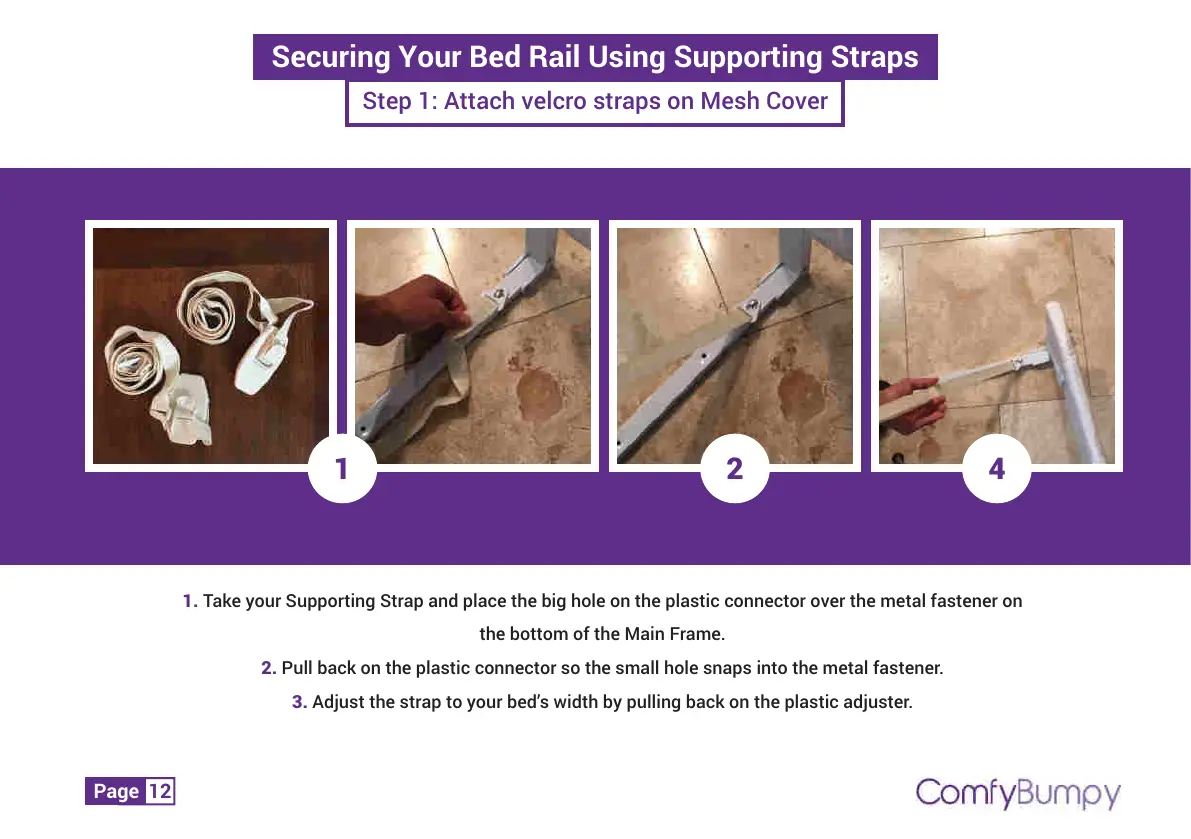 Securing Your Bed Rail Using Supporting Straps

Step 1: Attach velcro straps on Mesh Cover

1

2

4

1. Take your Supporting Strap and place the big hole on the plastic connector over the metal fastener on the bottom of the Main Frame.

2. Pull back on the plastic connector so the small hole snaps into the metal fastener.

3. Adjust the strap to your bed's width by pulling back on the plastic adjuster.

Page 12

ComfyBumpy