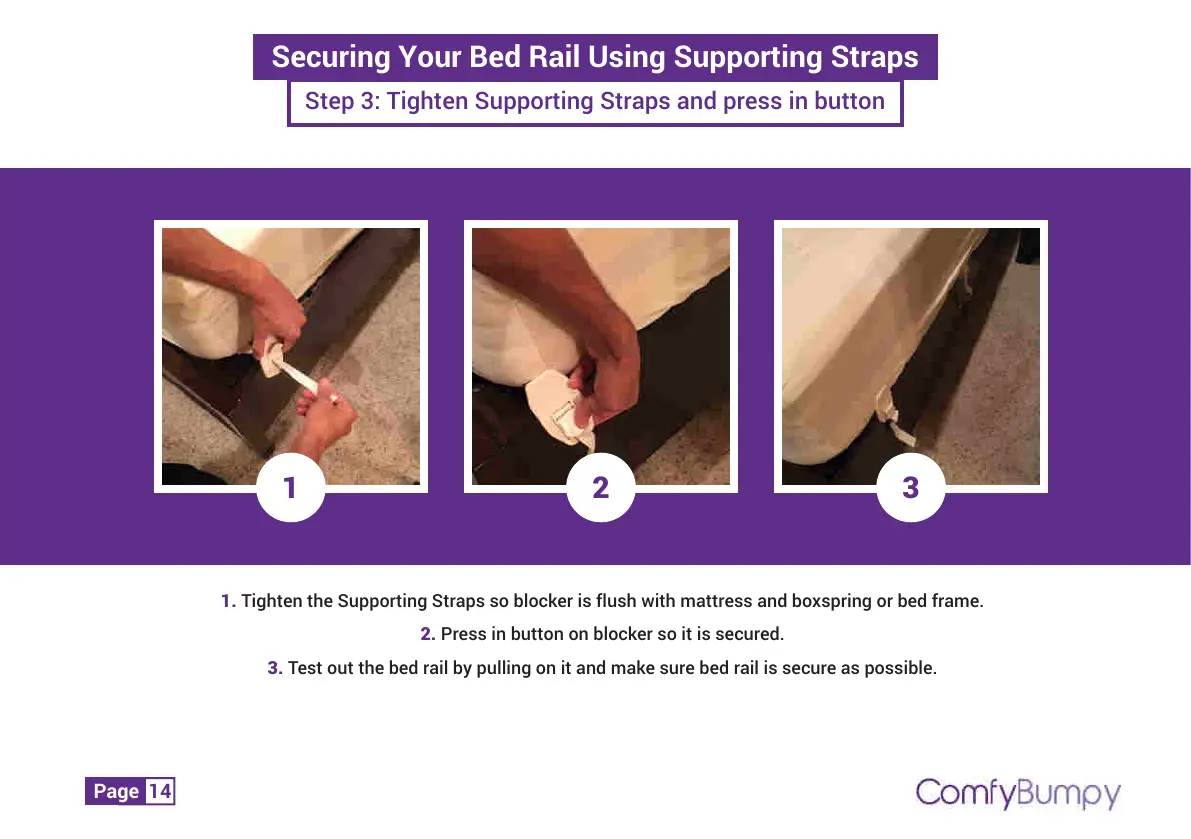 Securing Your Bed Rail Using Supporting Straps

Step 3: Tighten Supporting Straps and press in button

1

2

3

1. Tighten the Supporting Straps so blocker is flush with mattress and boxspring or bed frame.

2. Press in button on blocker so it is secured.

3. Test out the bed rail by pulling on it and make sure bed rail is secure as possible.

Page 14

ComfyBumpy