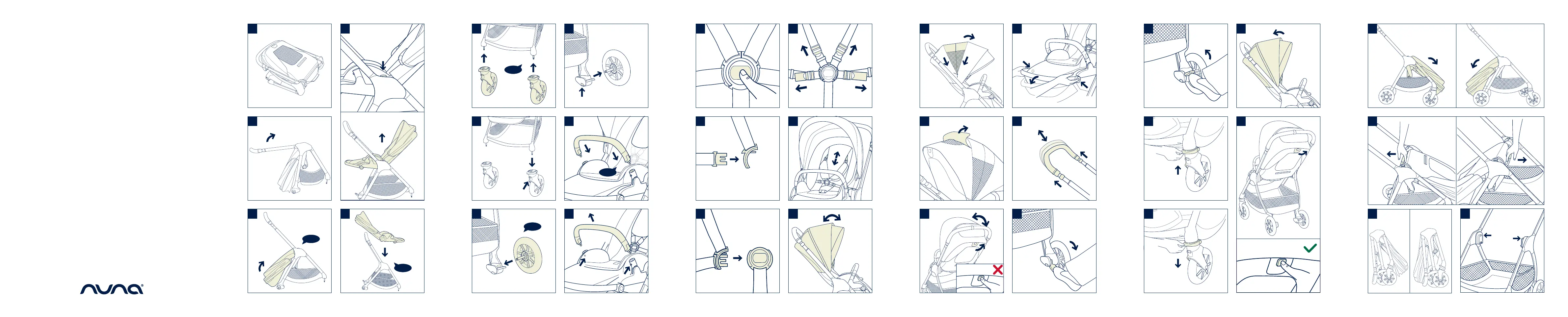 nuna