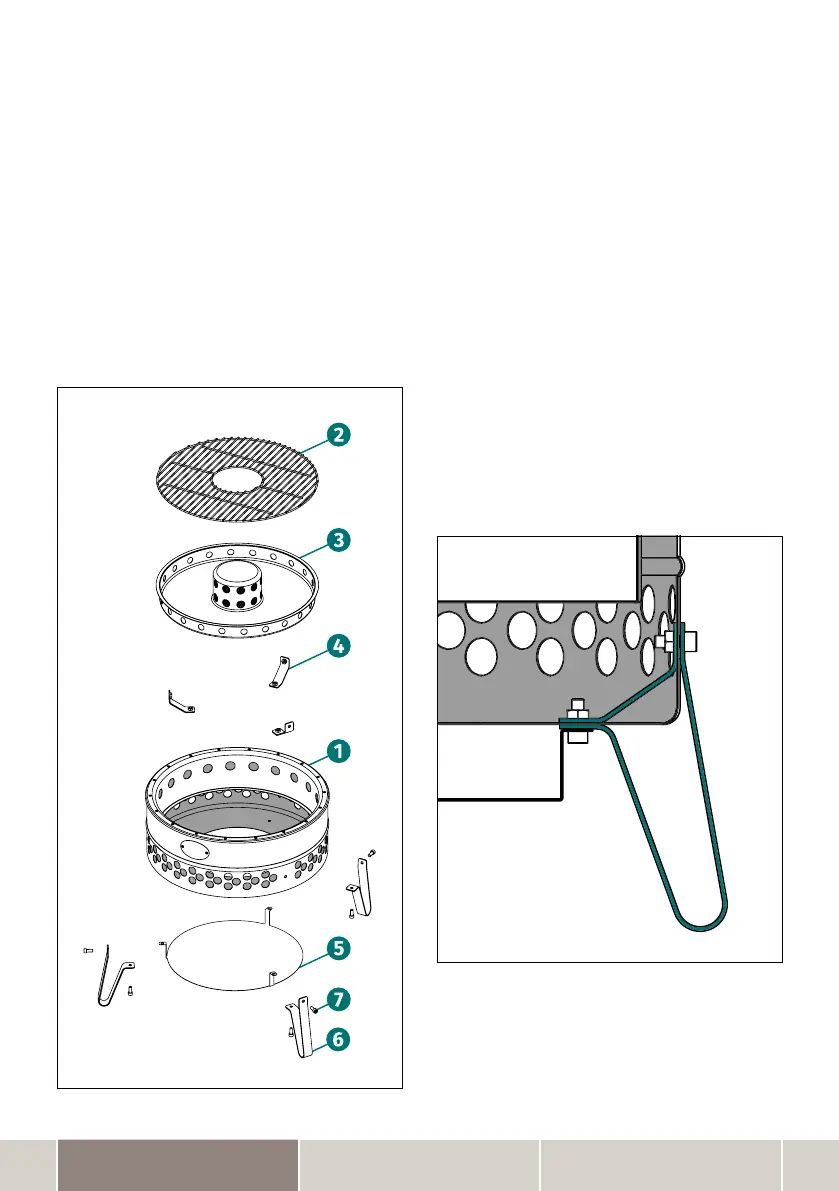 2

3

4

1

5

7

6