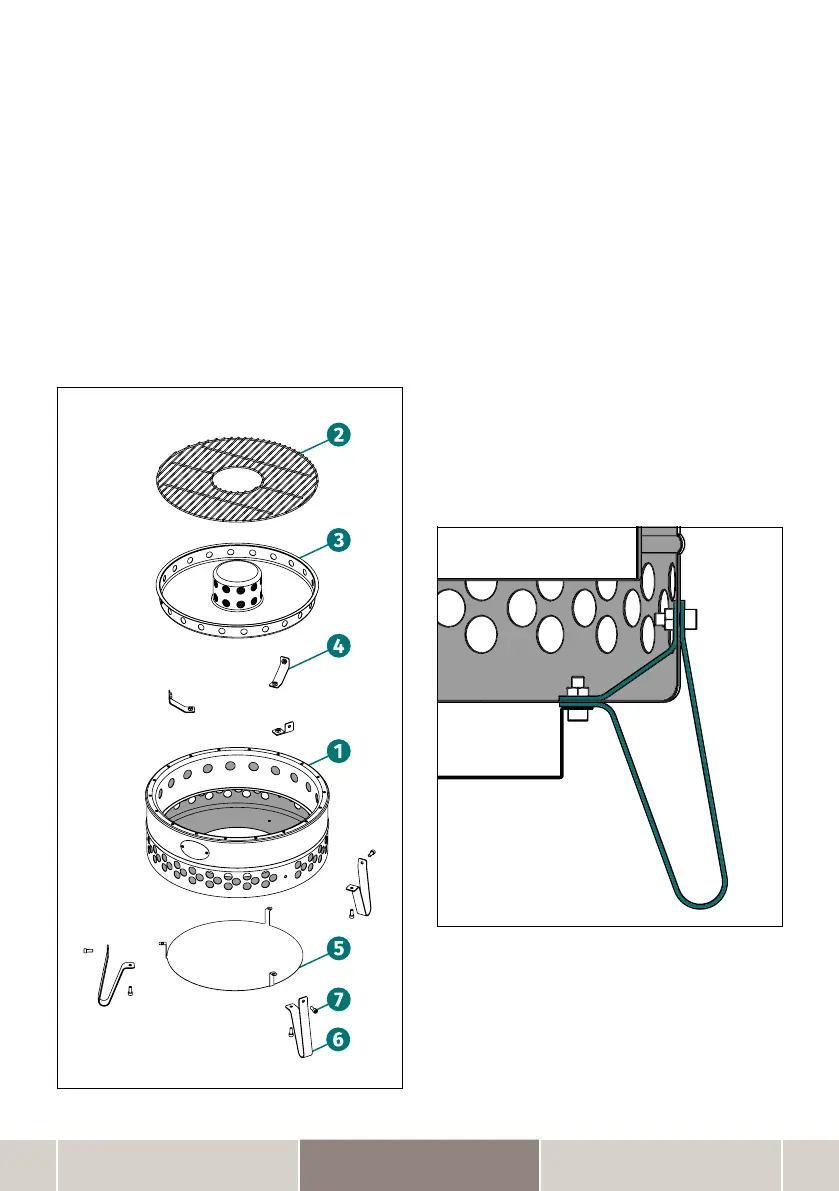 2
3
4
1
5
7
6