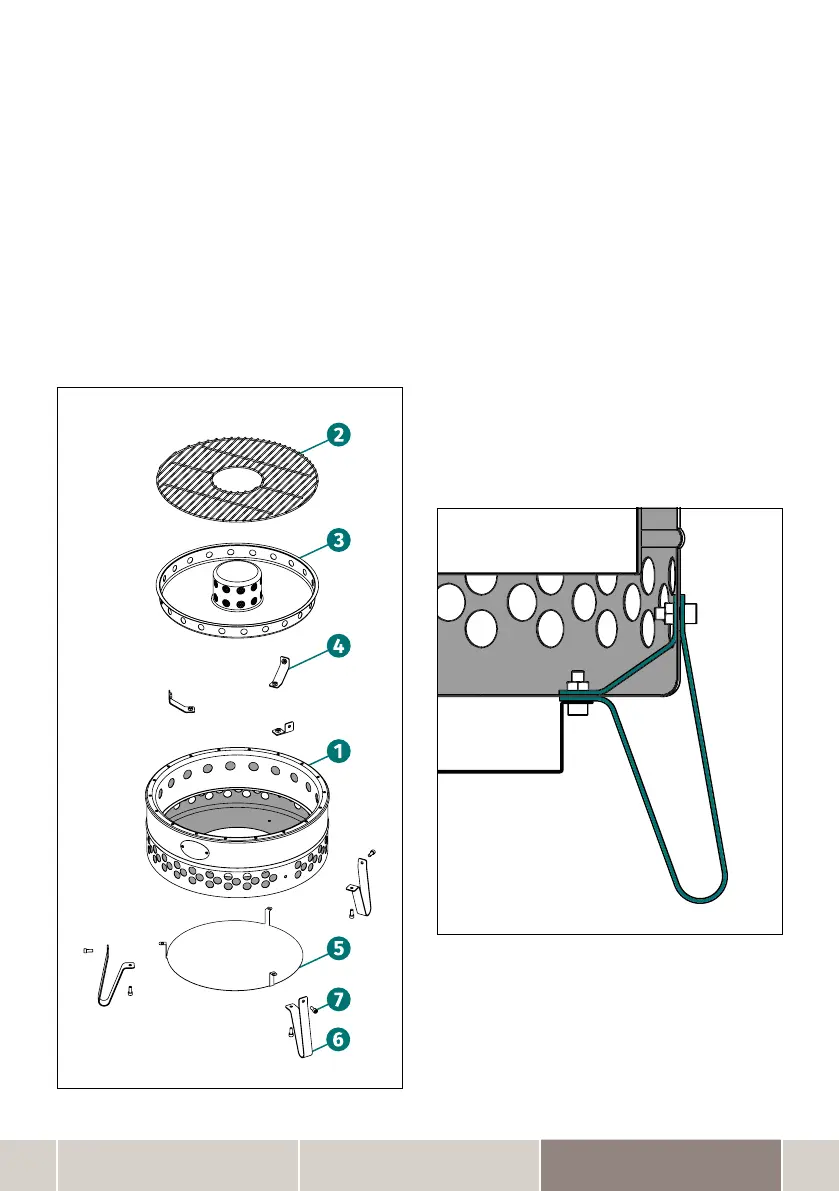 2

3

4

1

5

7

6