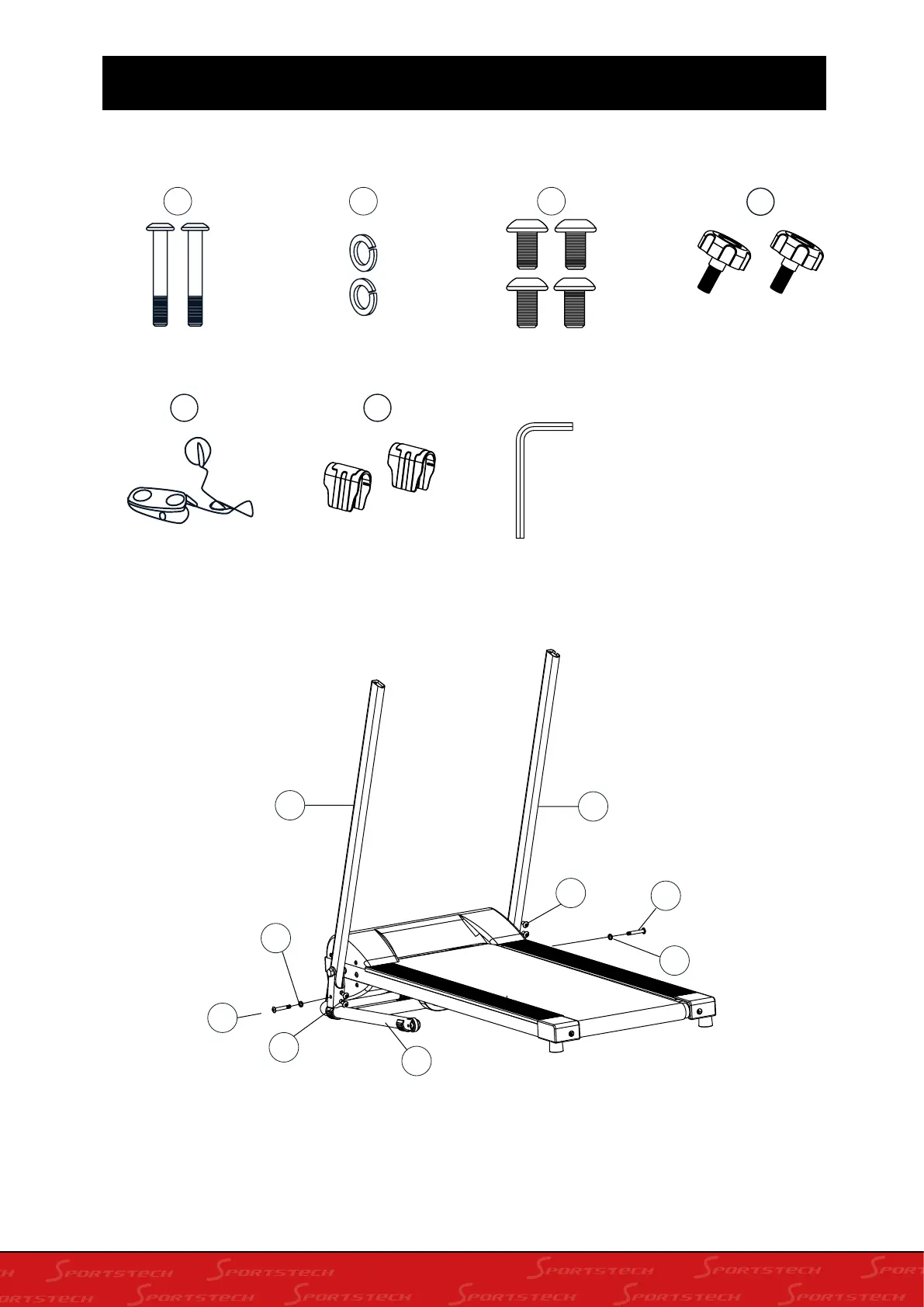 SPORTSTECH SPORTSTECH SPORTSTECH SPORTSTECH SPORTSTECH
SPORTSTECH SPORTSTECH SPORTSTECH SPORTSTECH SPORTSTECH SPORTSTECH