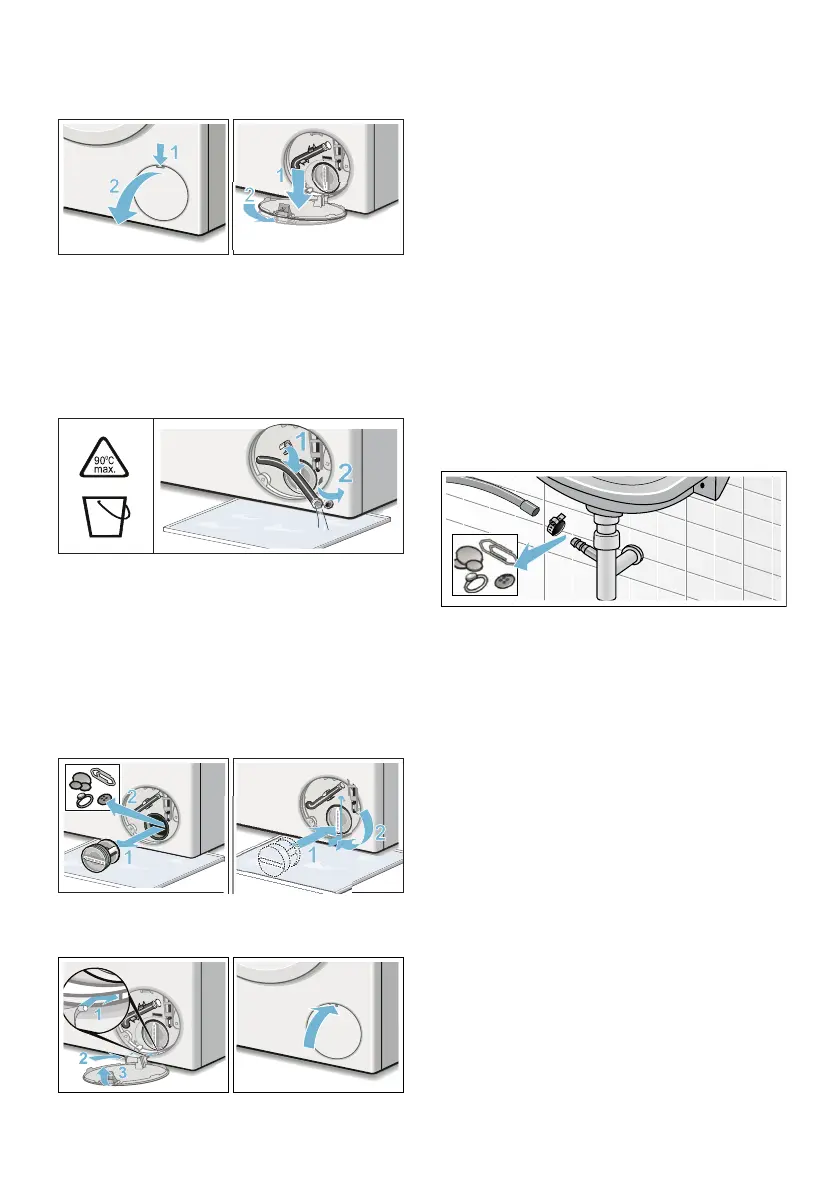 1
2

1
2

90°C
max.

1
2

2
1

1
2

1
2
3