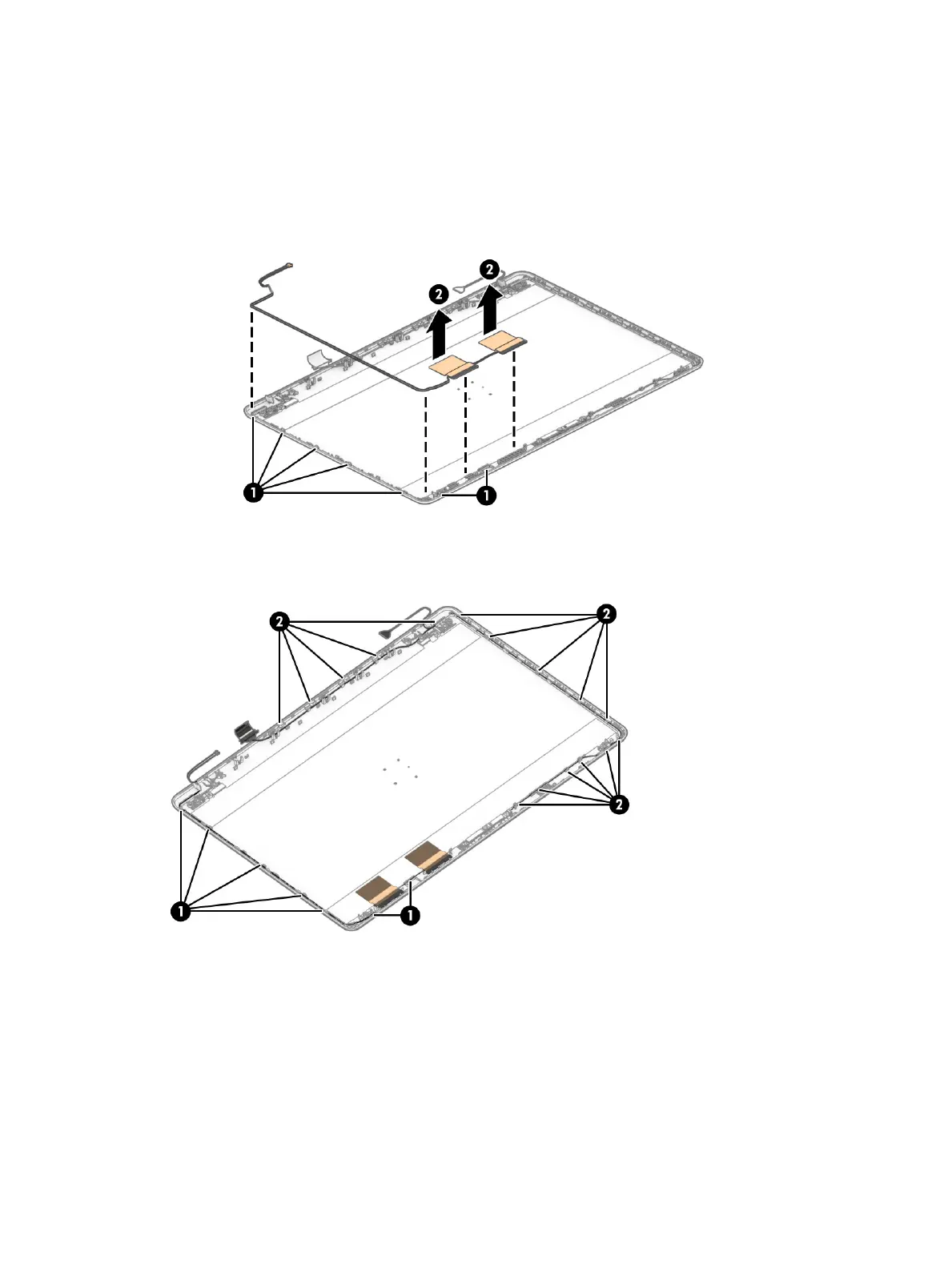 2
2
1
1

2
2
2
1
1