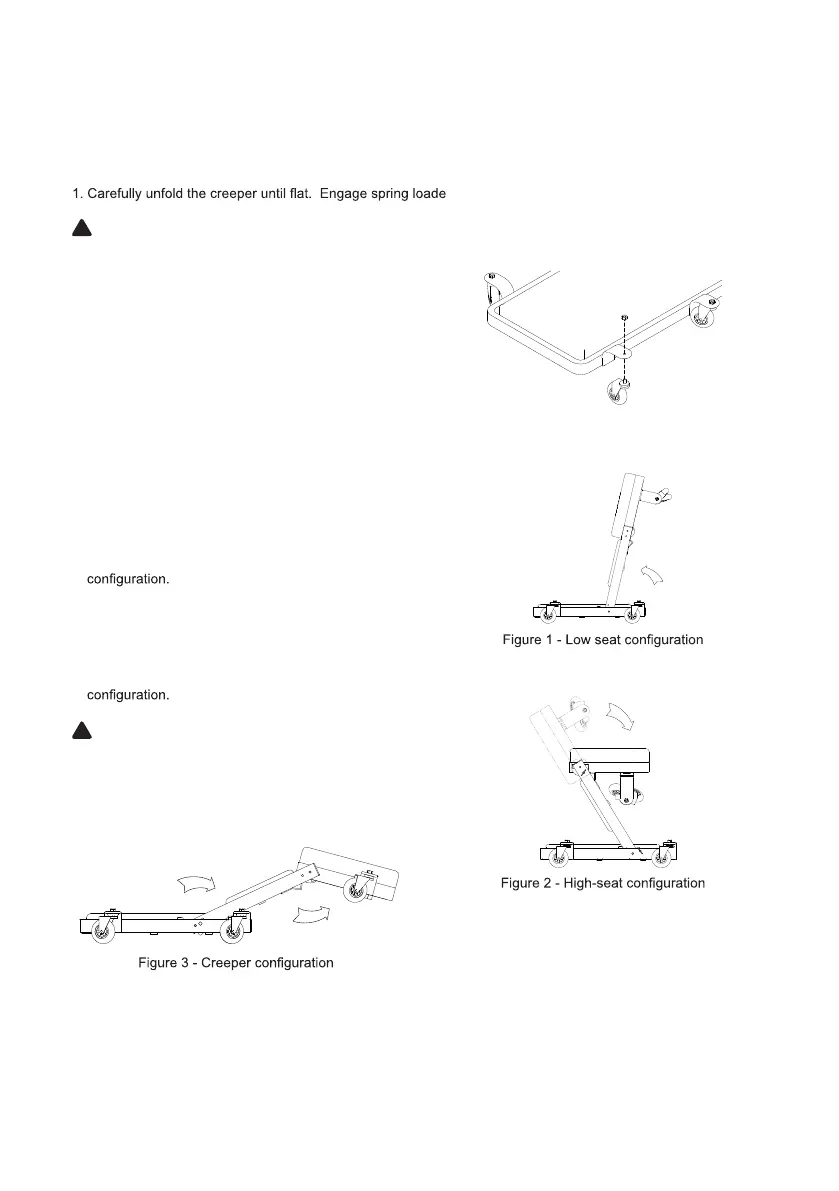 1. Carefully unfold the creeper until flat. Engage spring loade

configuration.

Figure 1 - Low seat configuration

configuration.

Figure 2 - High-seat configuration

Figure 3 - Creeper configuration