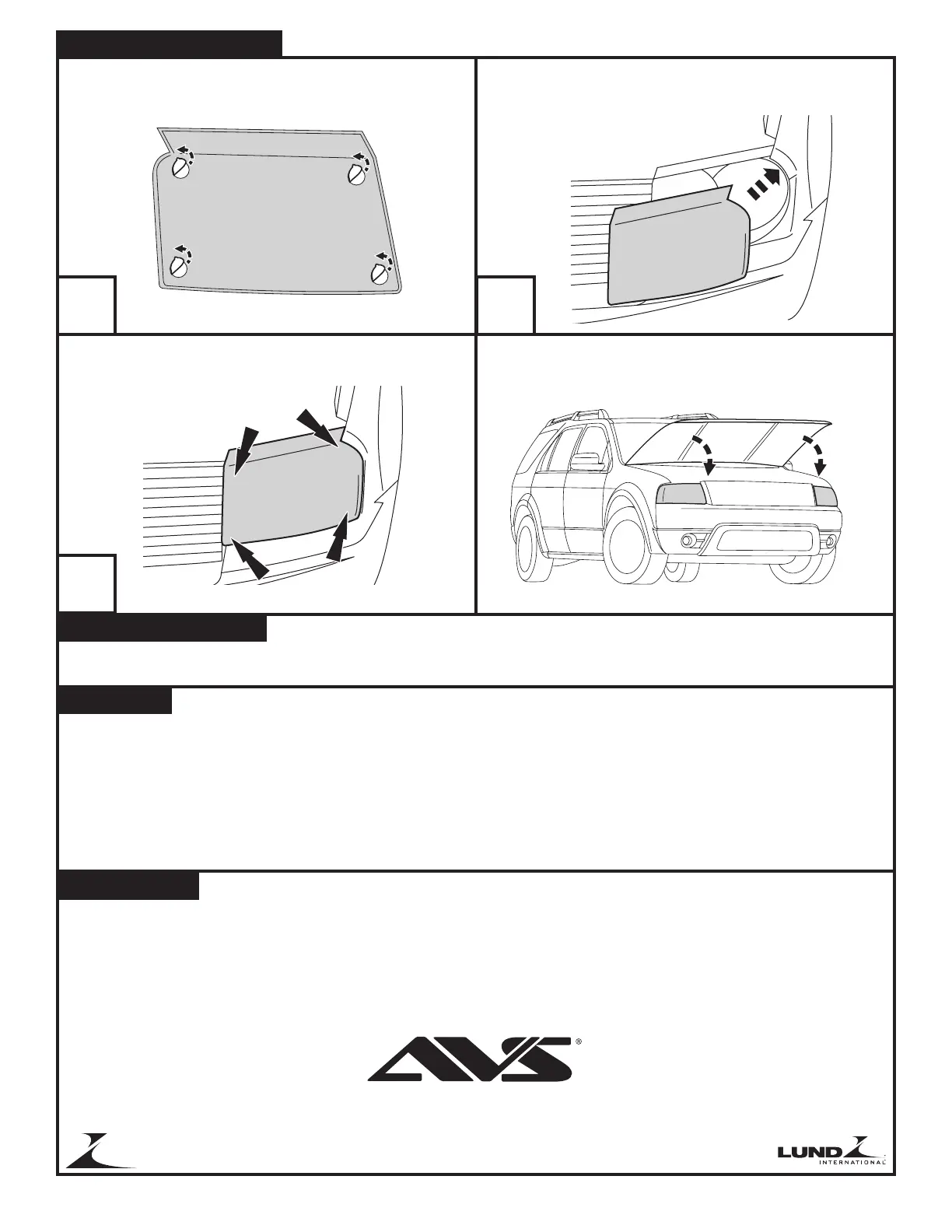 AVS®

LUND INTERNATIONAL