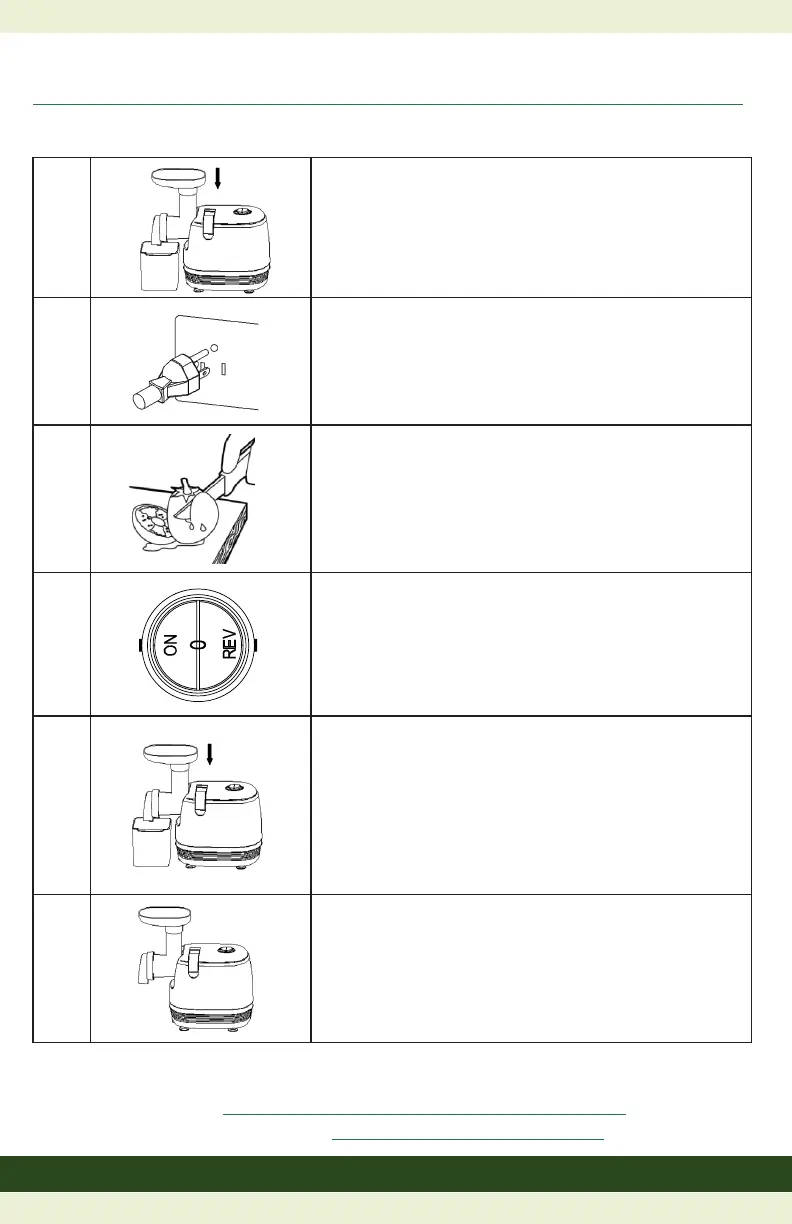 ON
0
REV