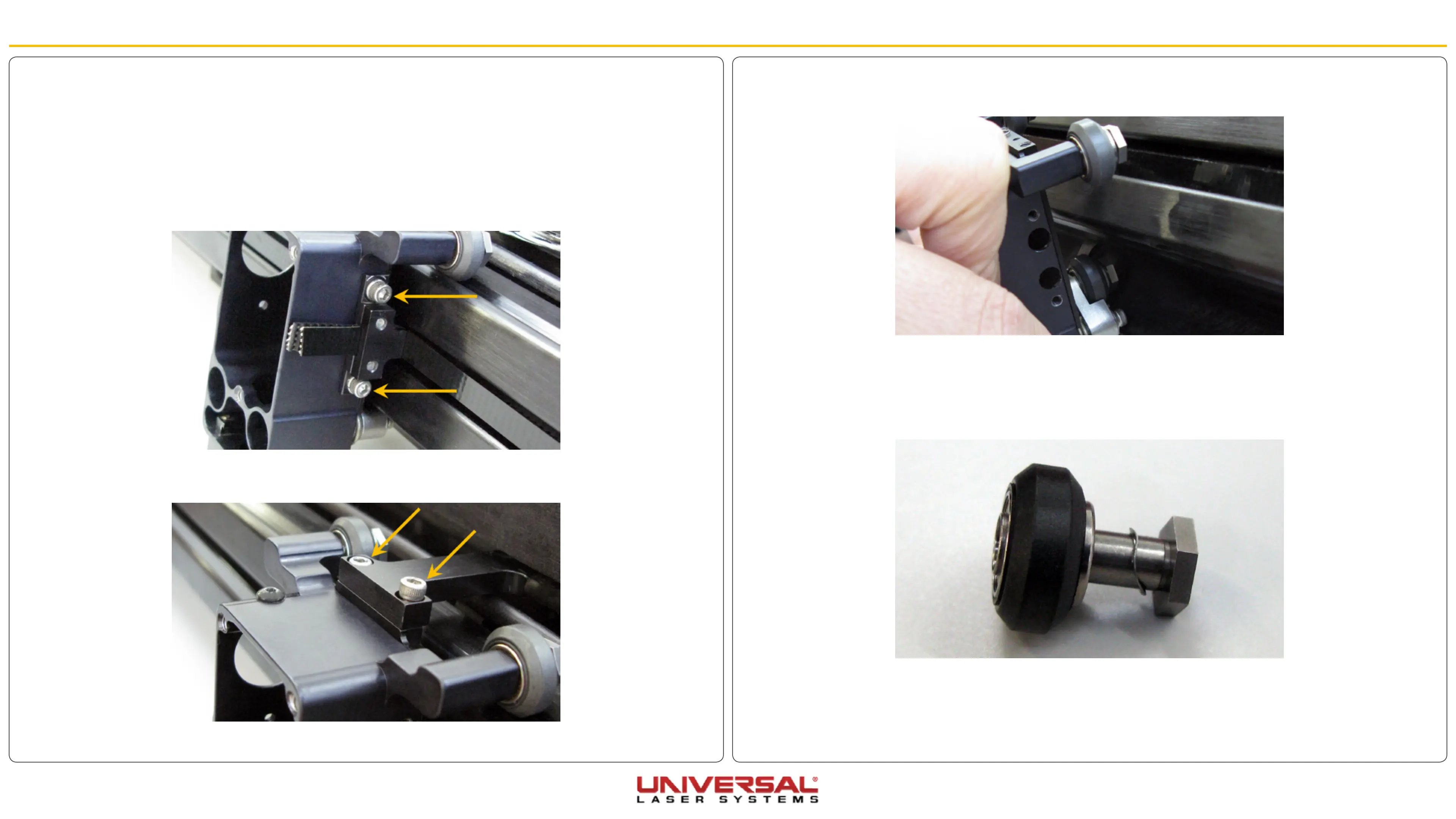 UNIVERSAL®
LASER SYSTEMS