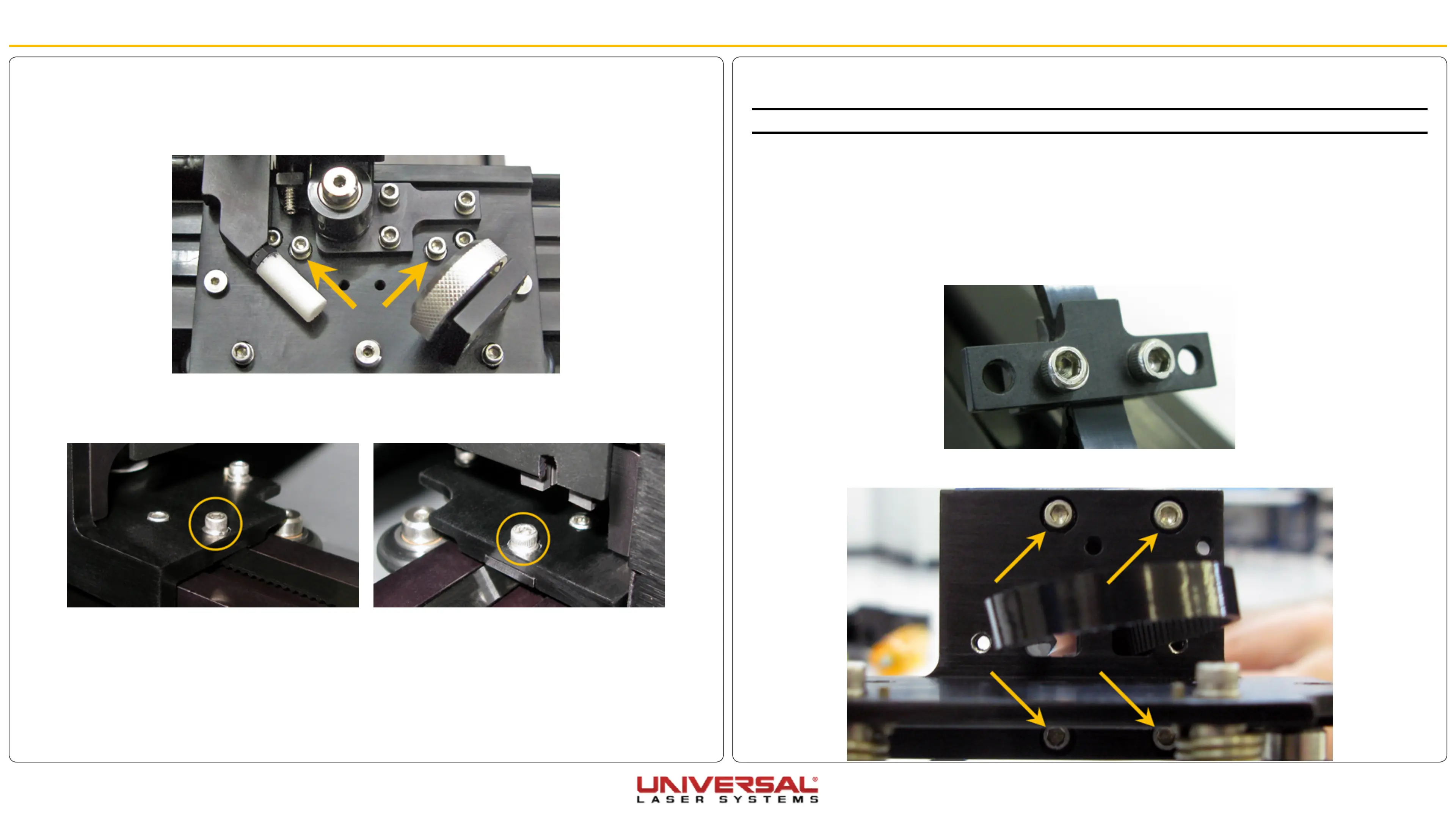 UNIVERSAL®
LASER SYSTEMS