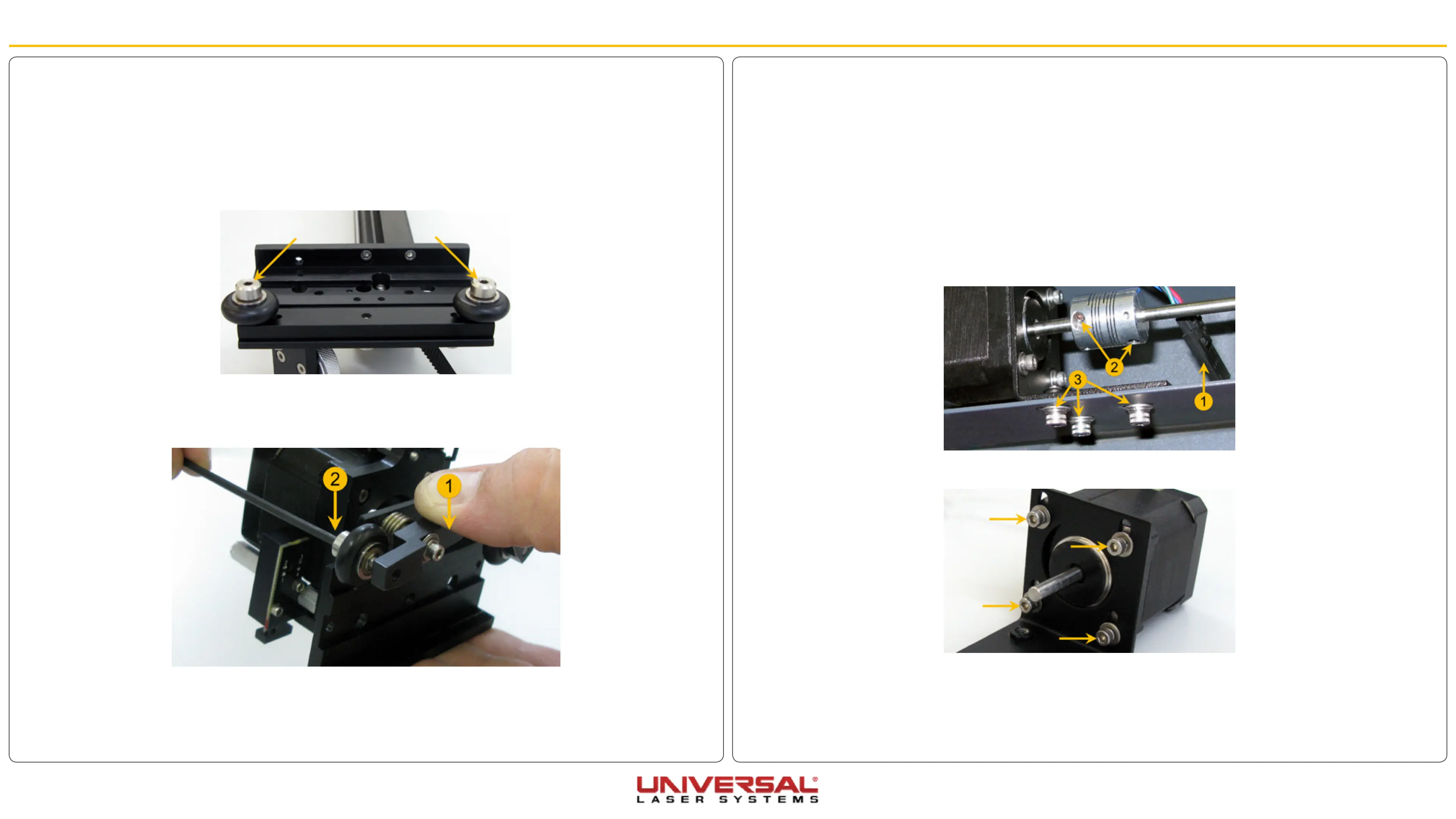 2

1

2

3

1

UNIVERSAL®
LASER SYSTEMS