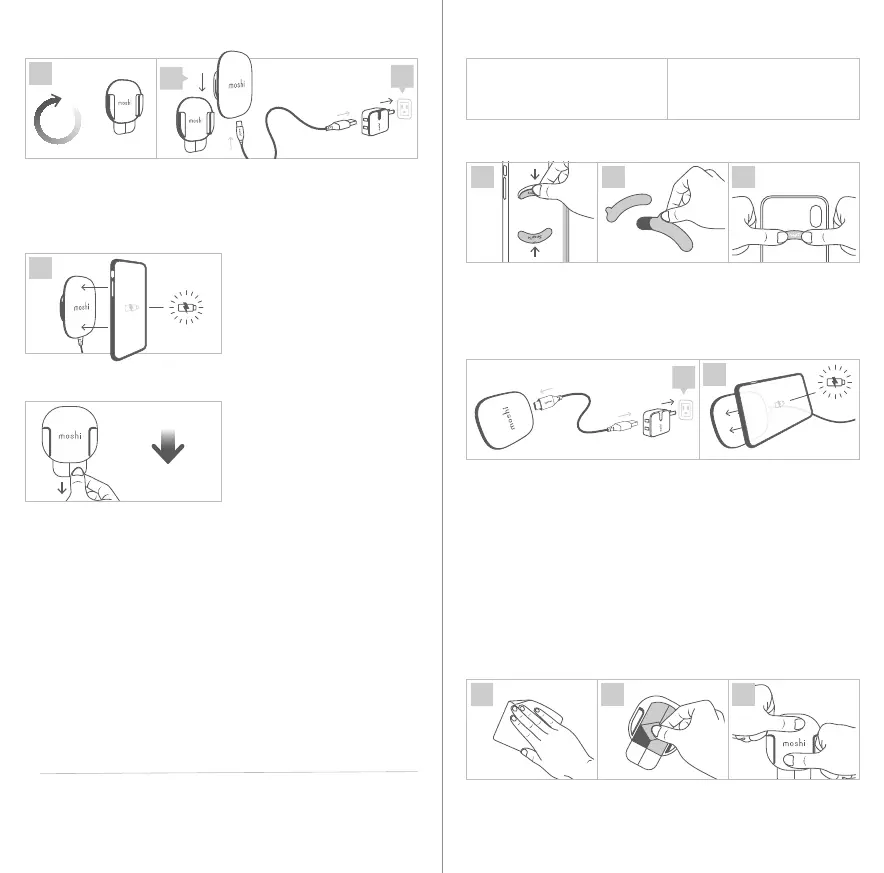 moshi

moshi

moshi

moshi

moshi

moshi

moshi