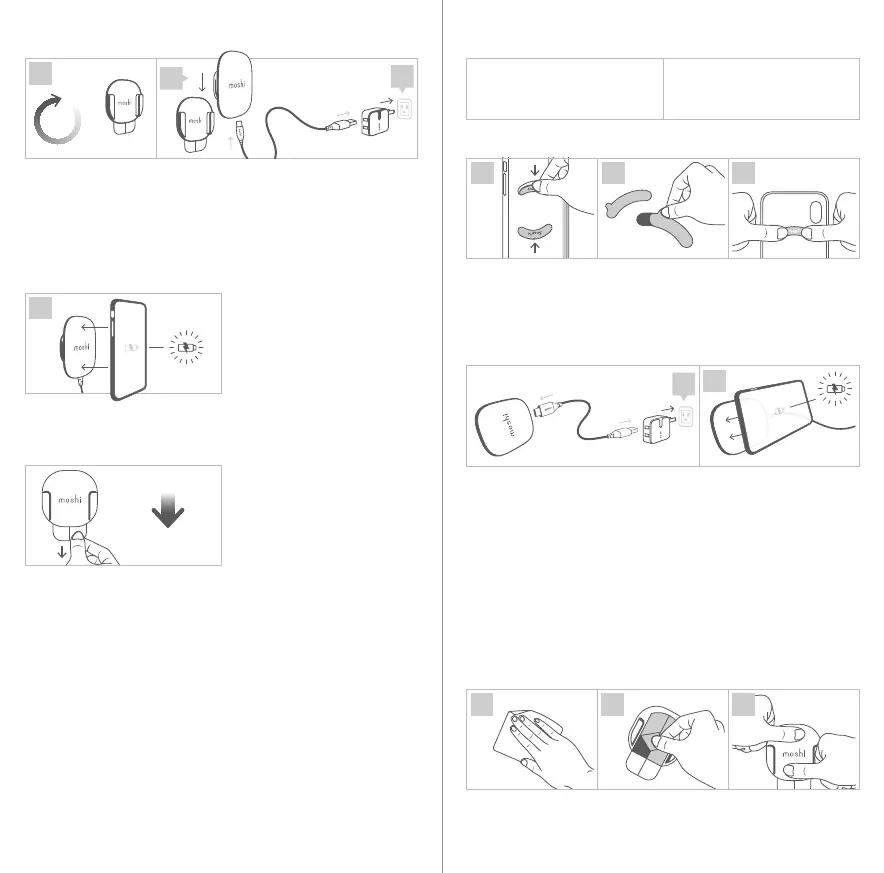 moshi

moshi

moshi

moshi

moshi

moshi

moshi