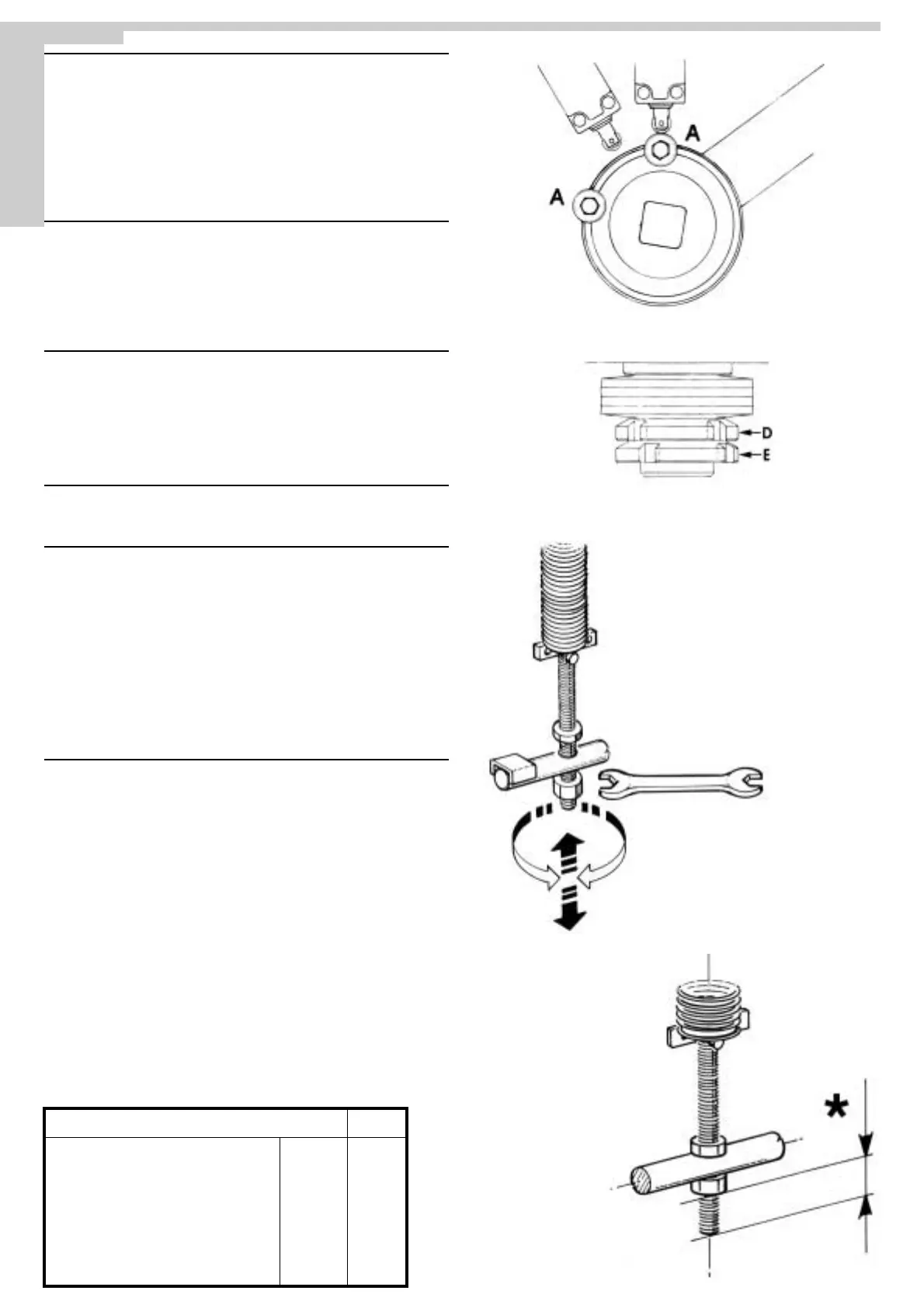 A
A
D
E
*