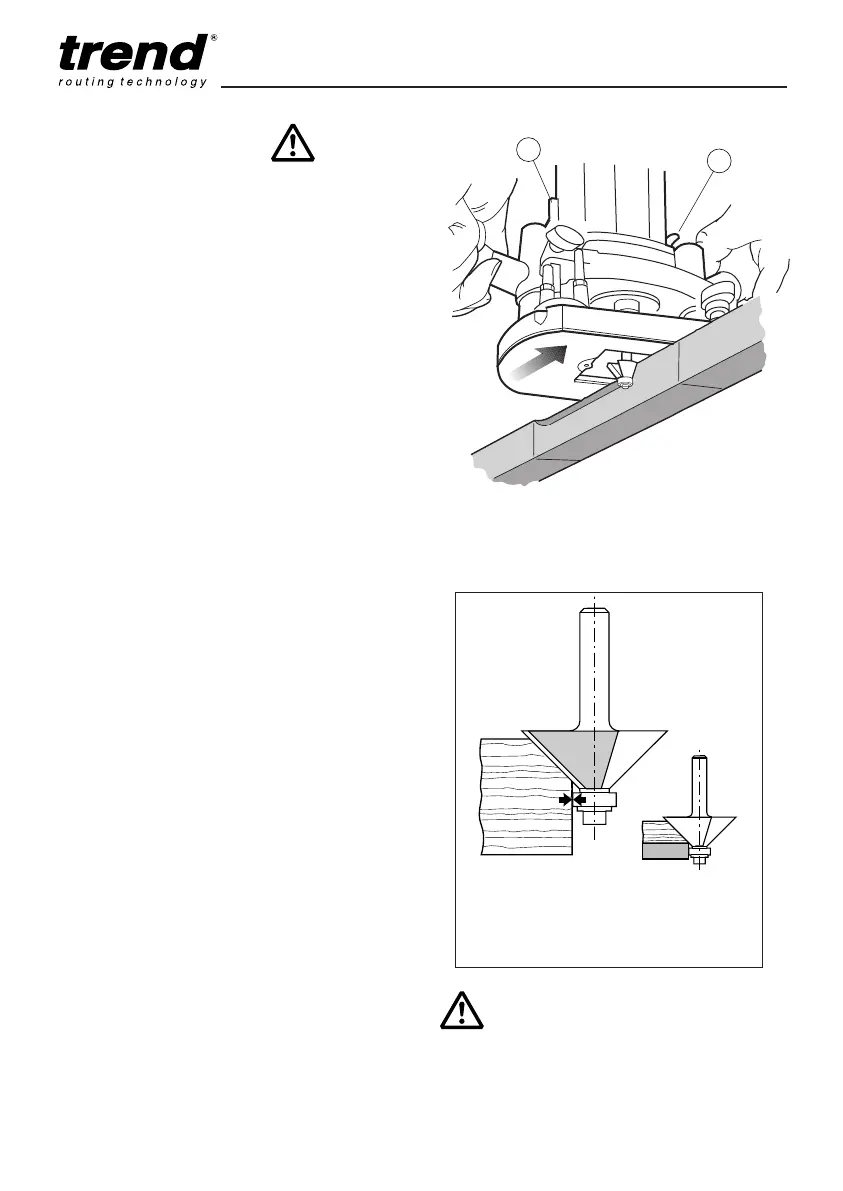 trend®
routing technology