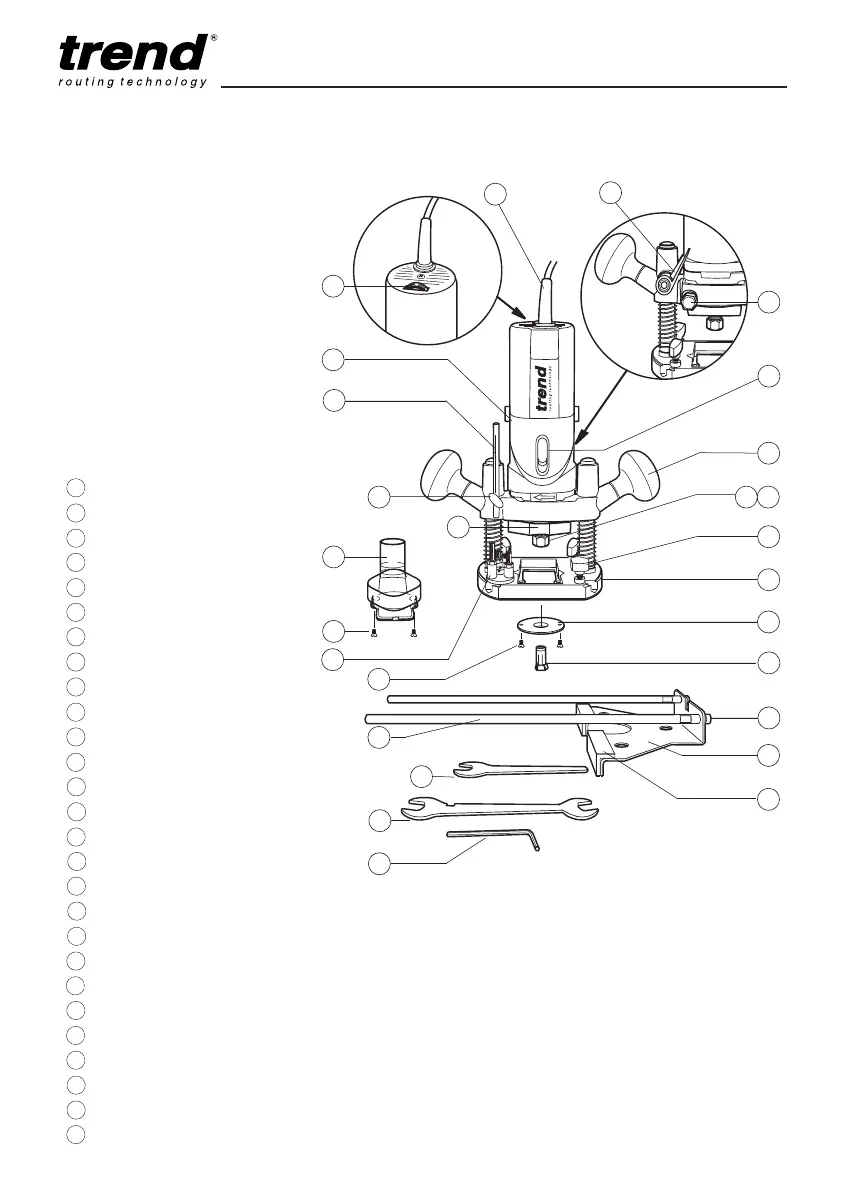 trend®
routing technology

trend
routing technology