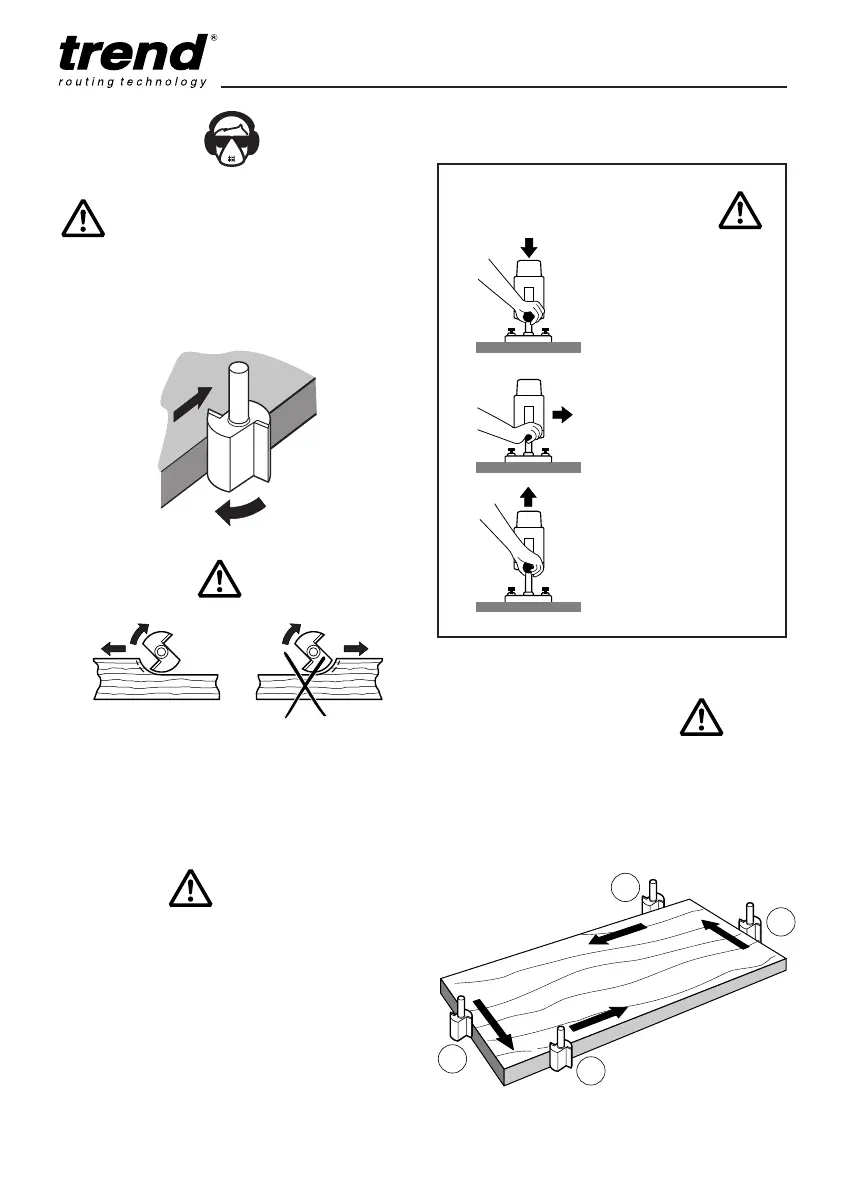 trend®
routing technology