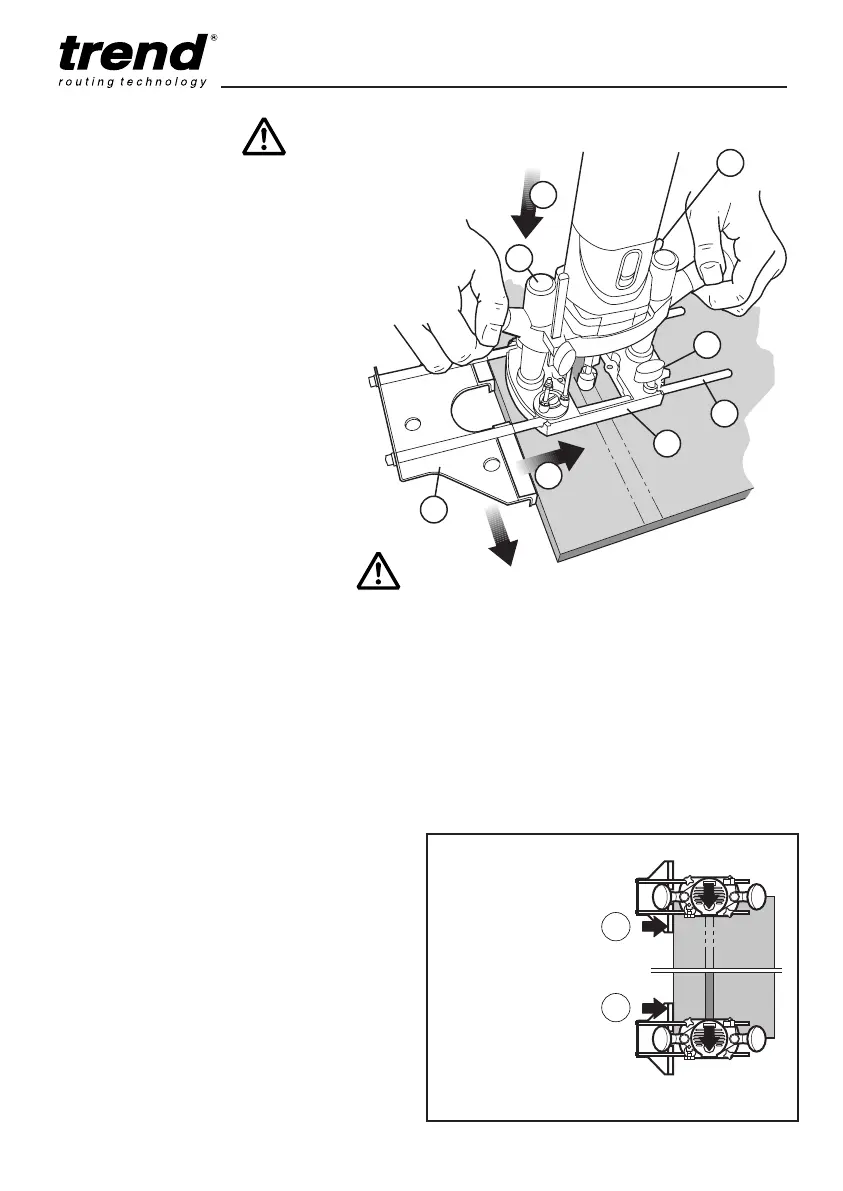 trend®
routing technology