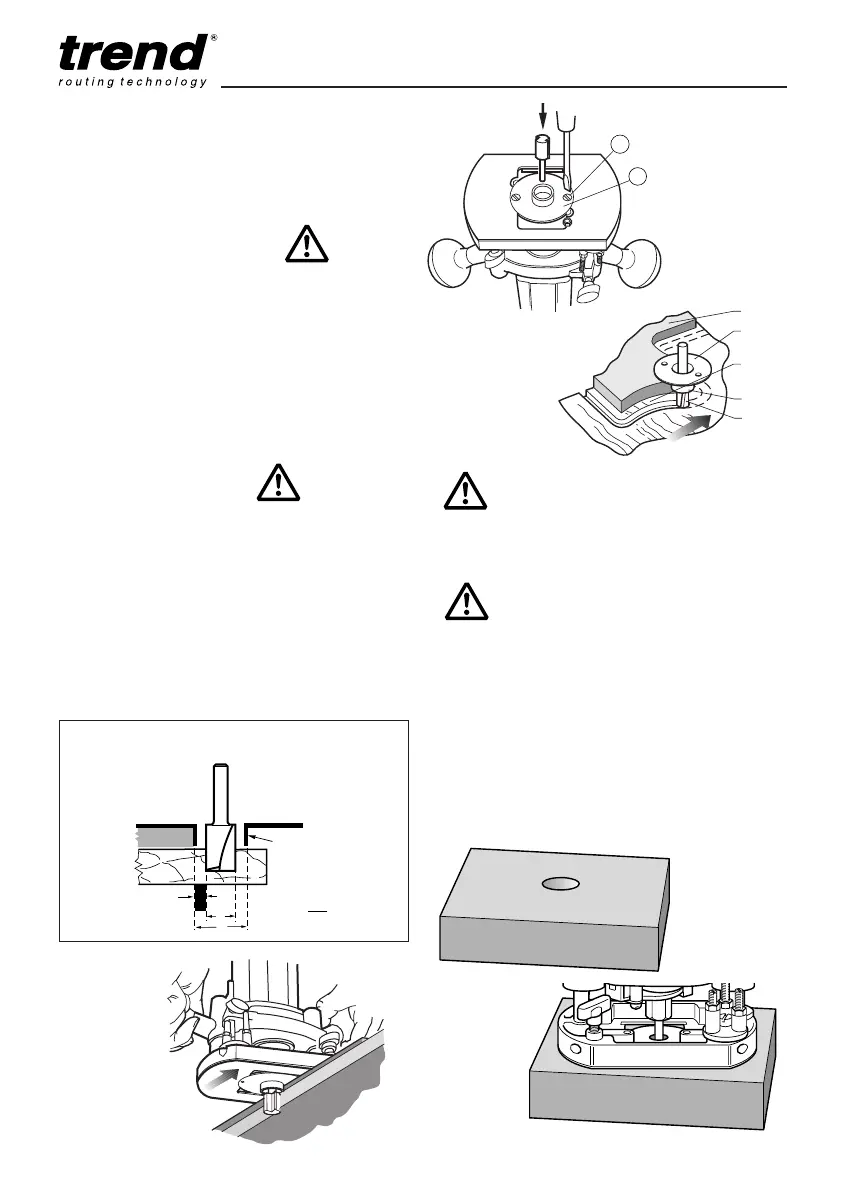 trend®
routing technology