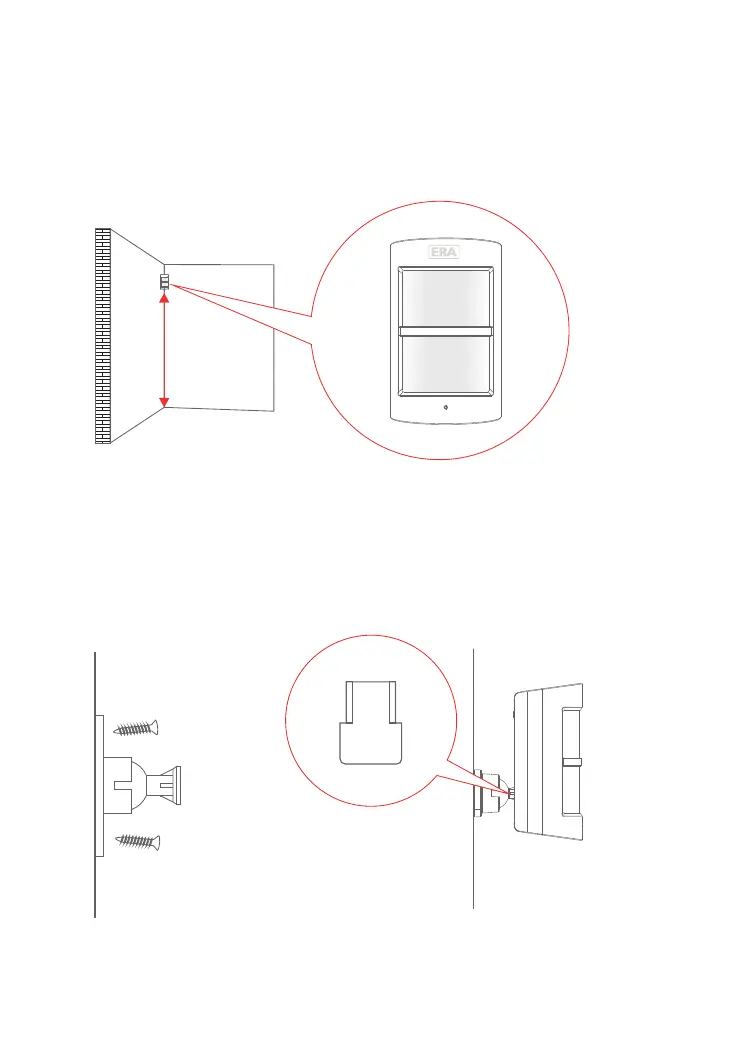 ERA