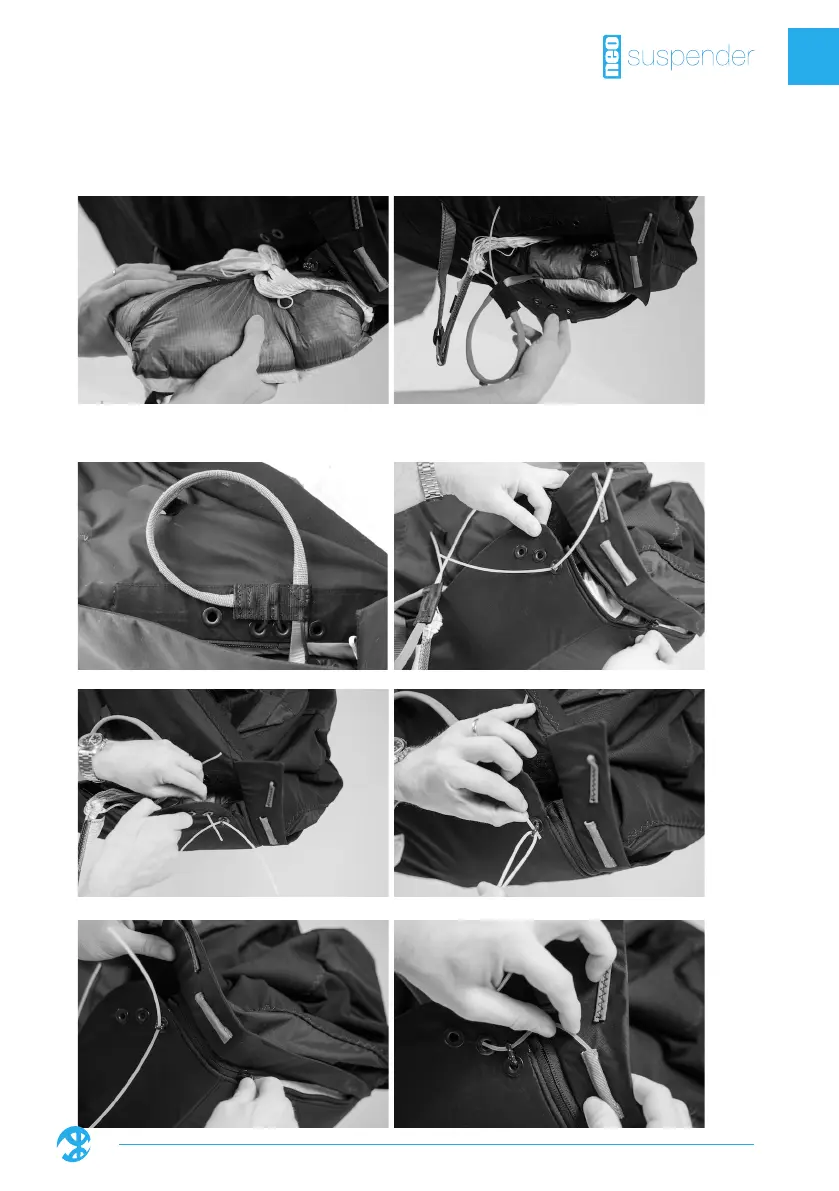 neo suspender