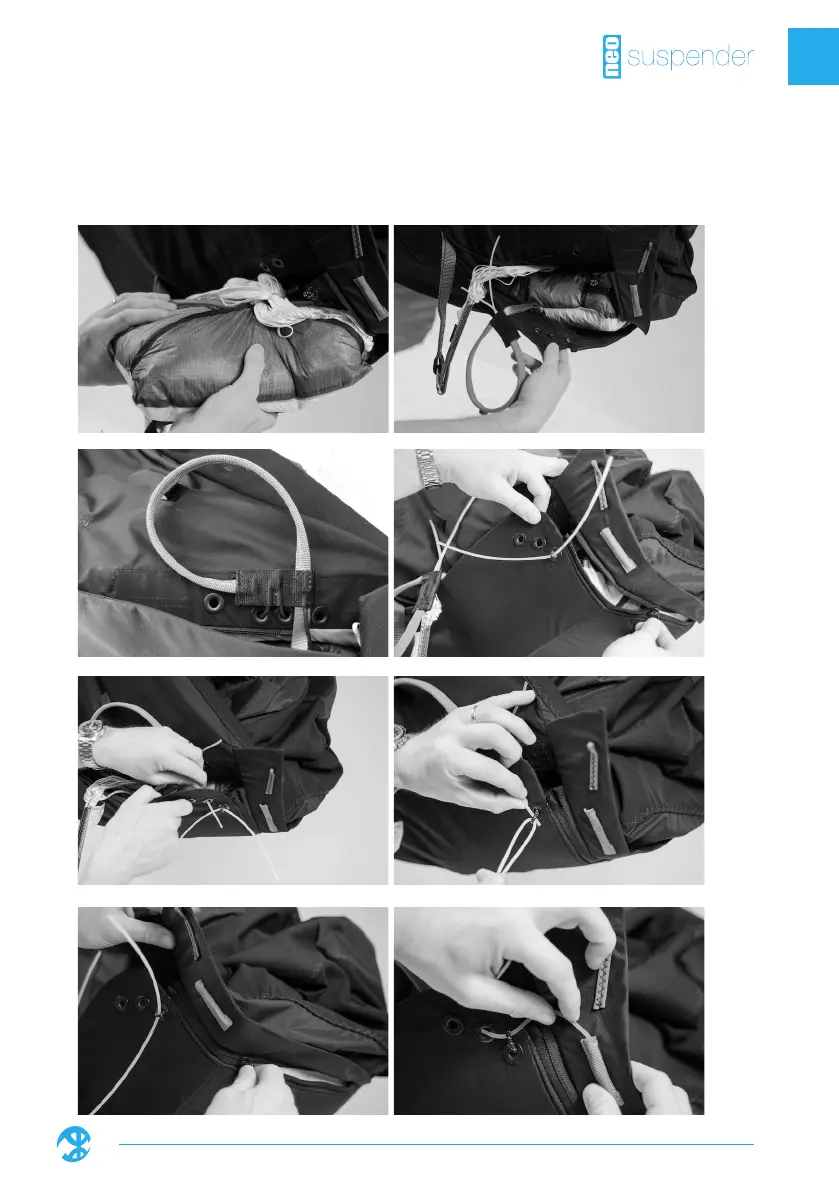 neo suspender