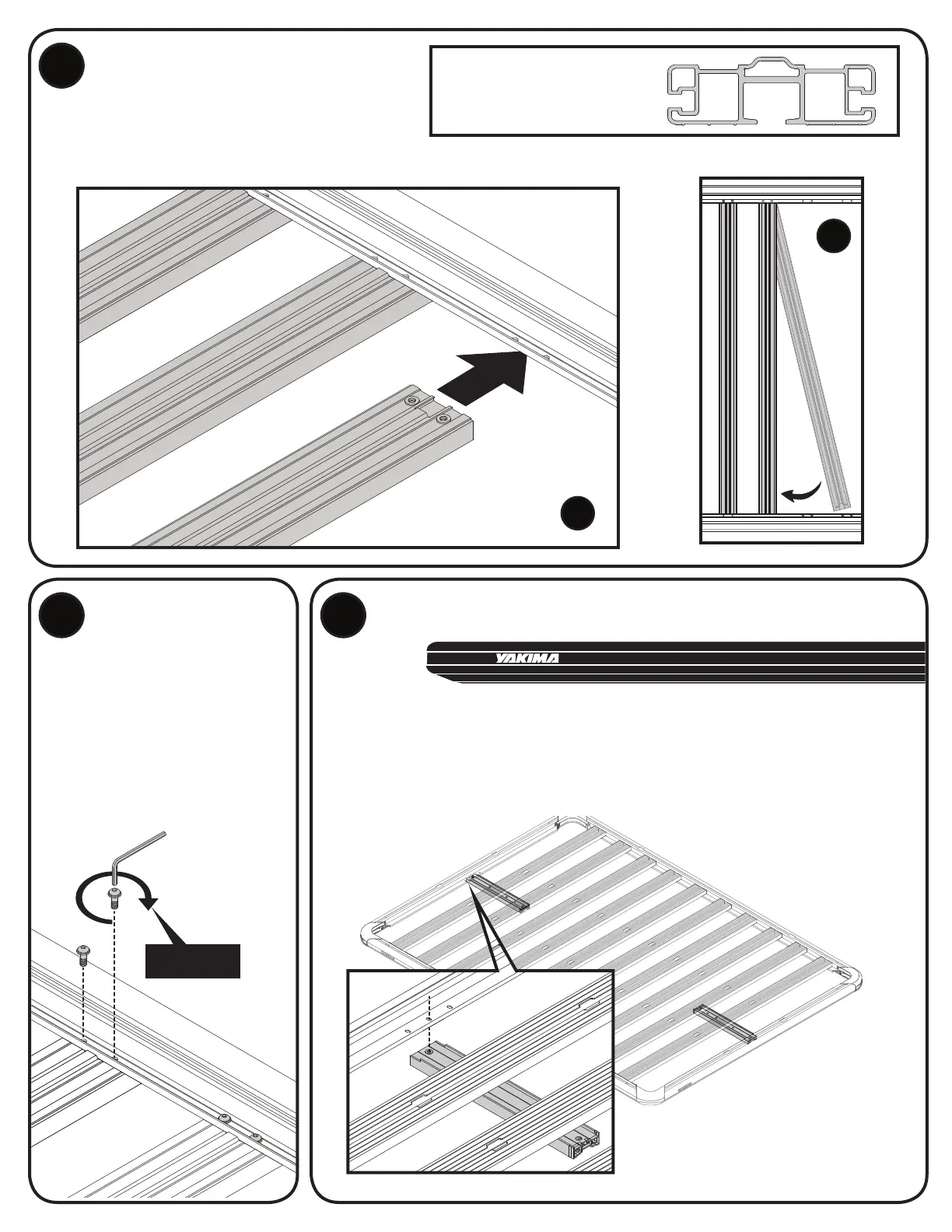 YAKIMA