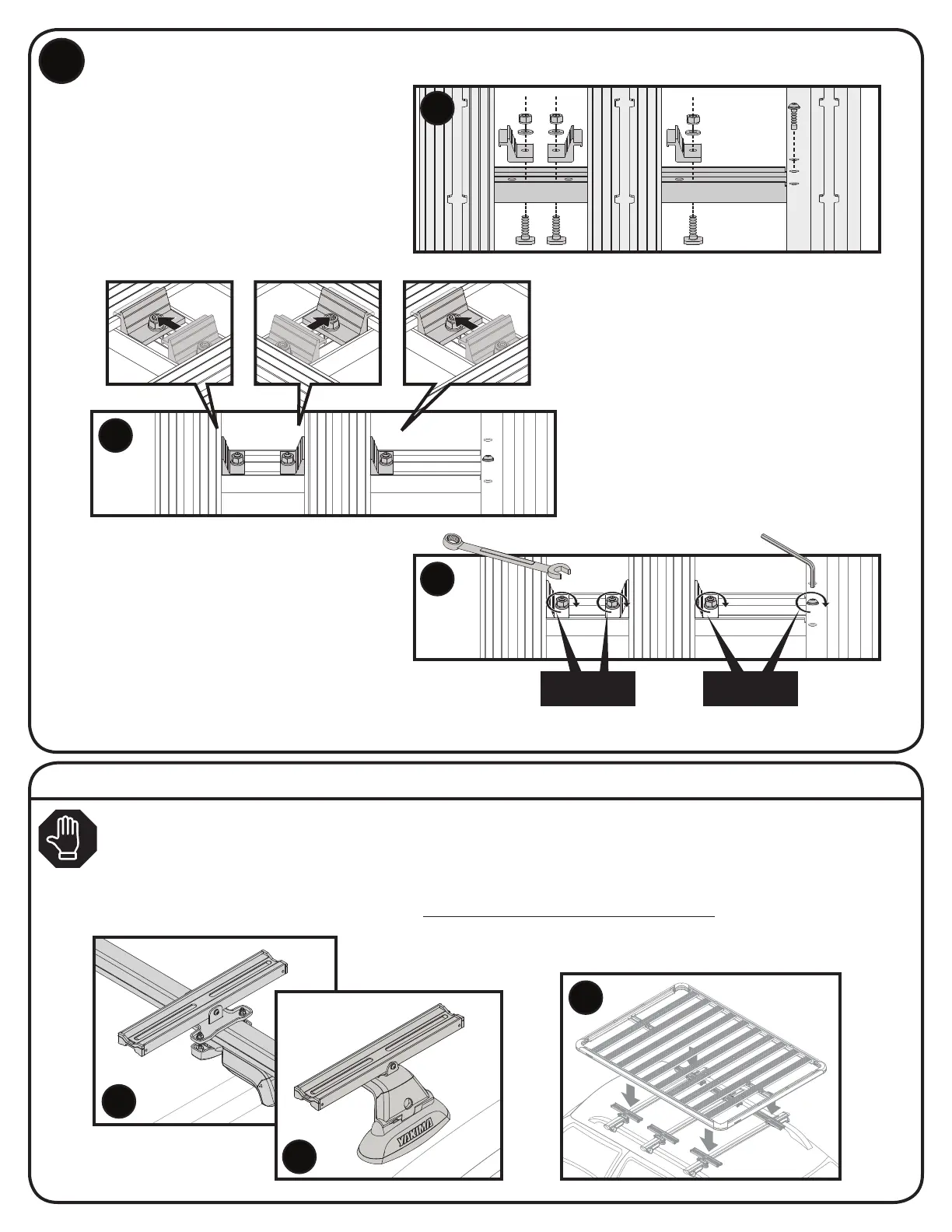 YAKIMA