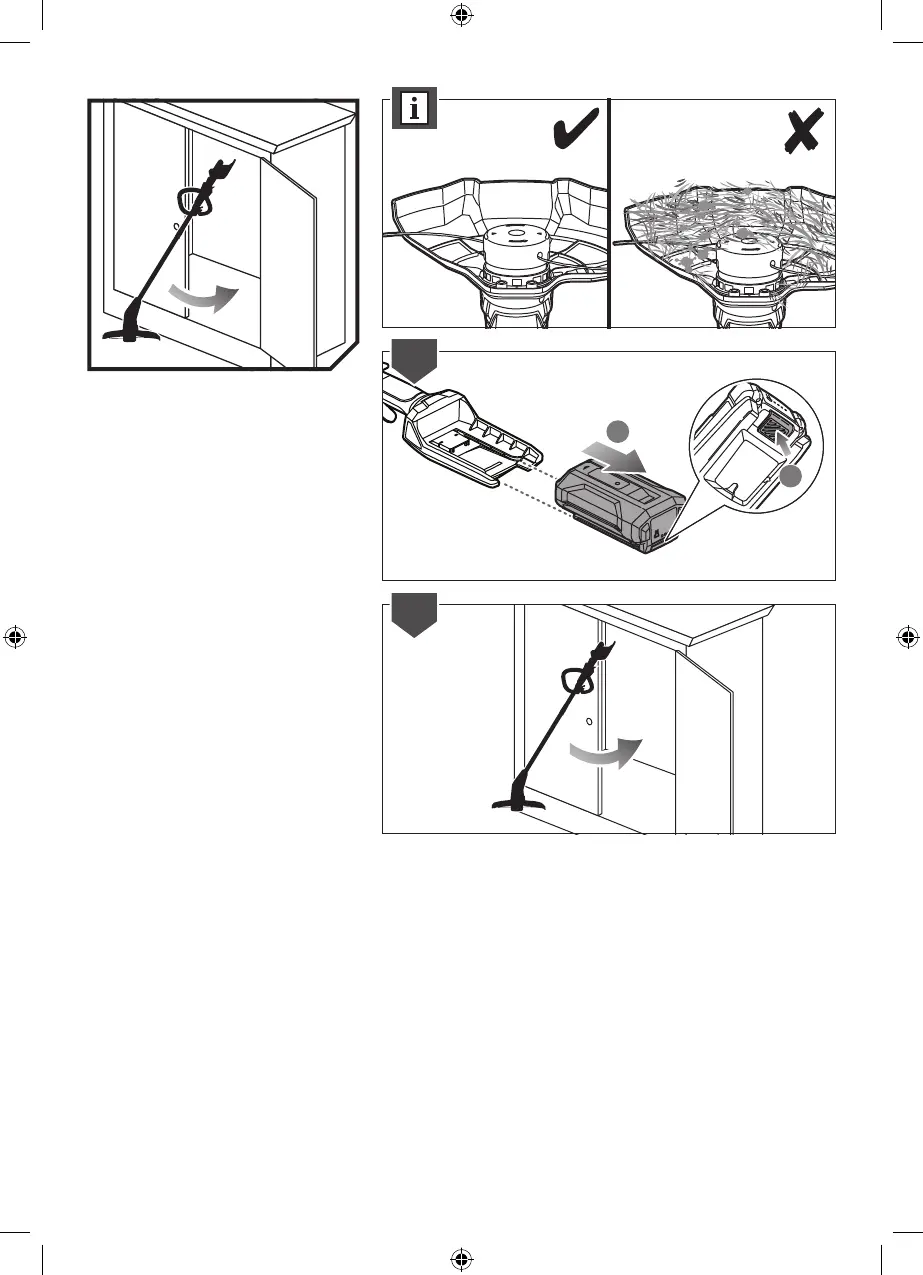 i