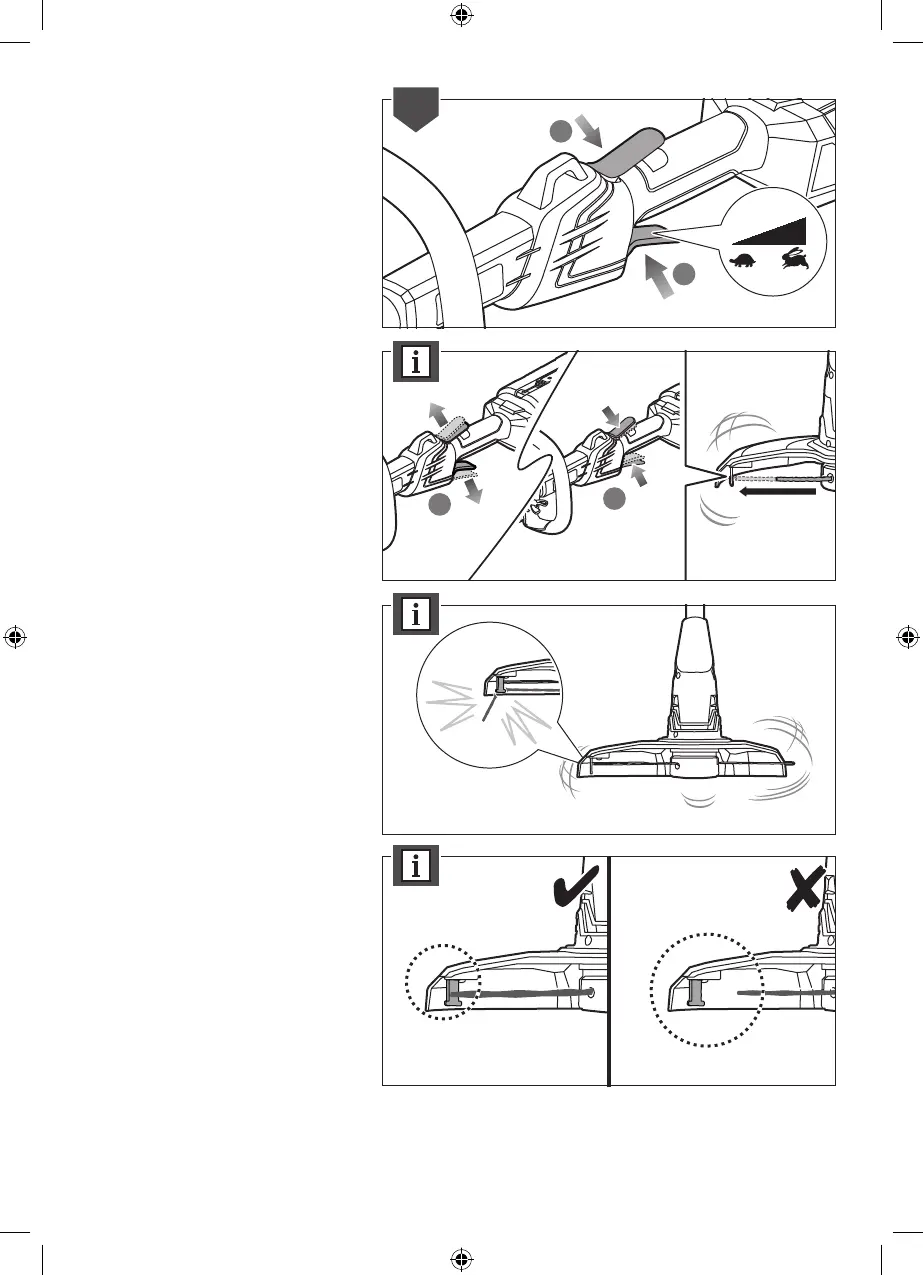 i

i

i