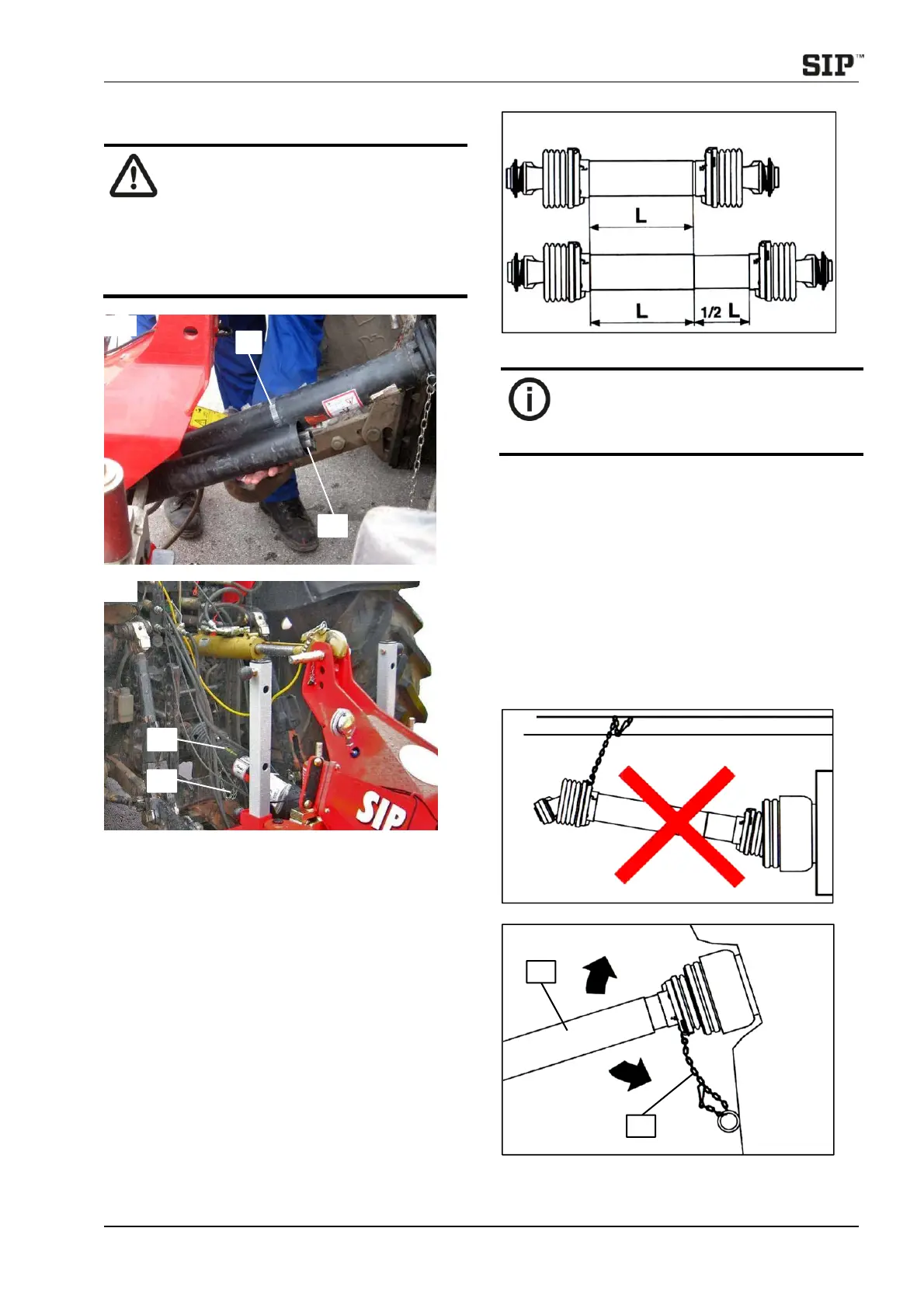 SIP™

L

L

1/2 L

SIP