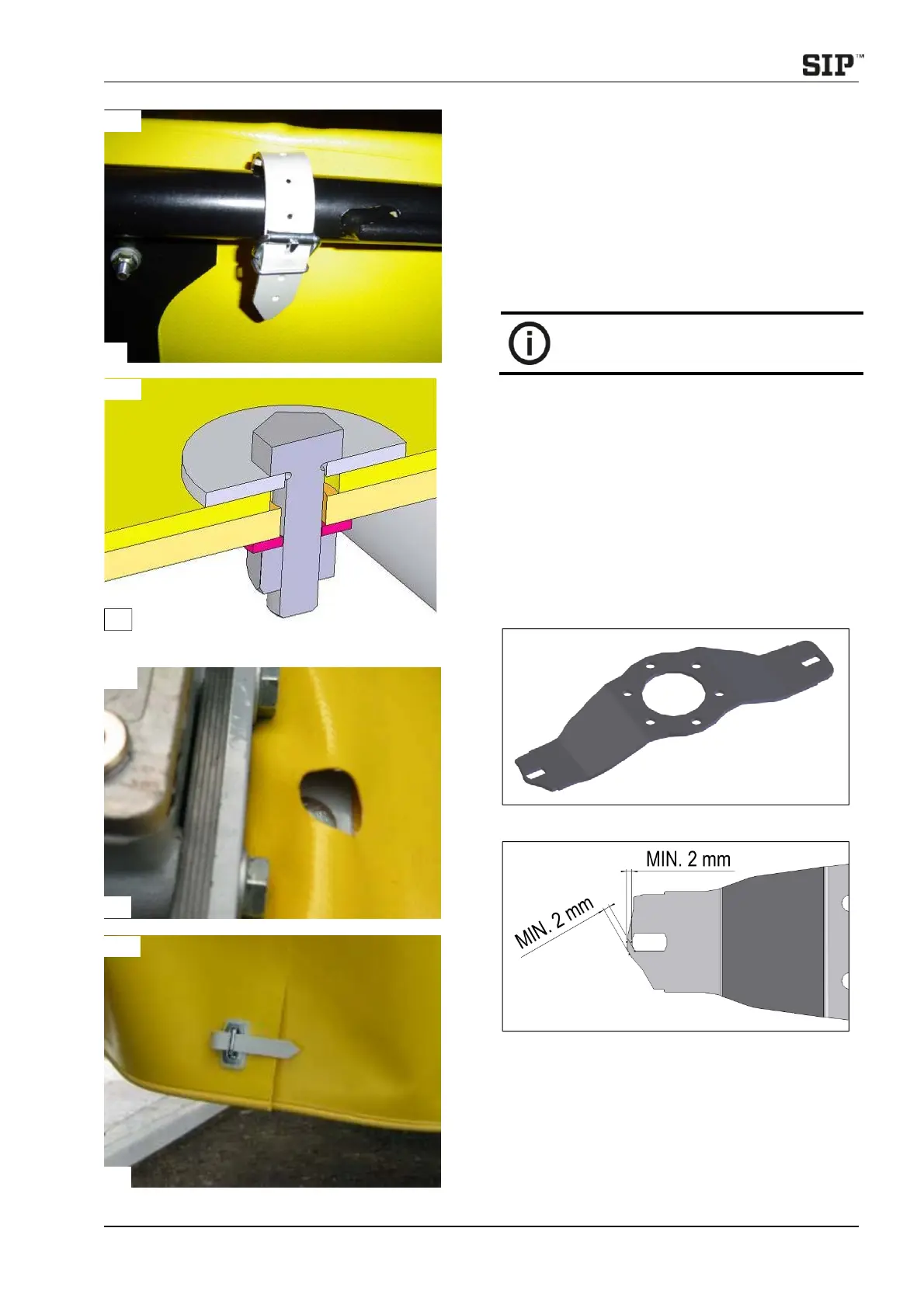 SIP™

MIN. 2 mm

MIN. 2 mm